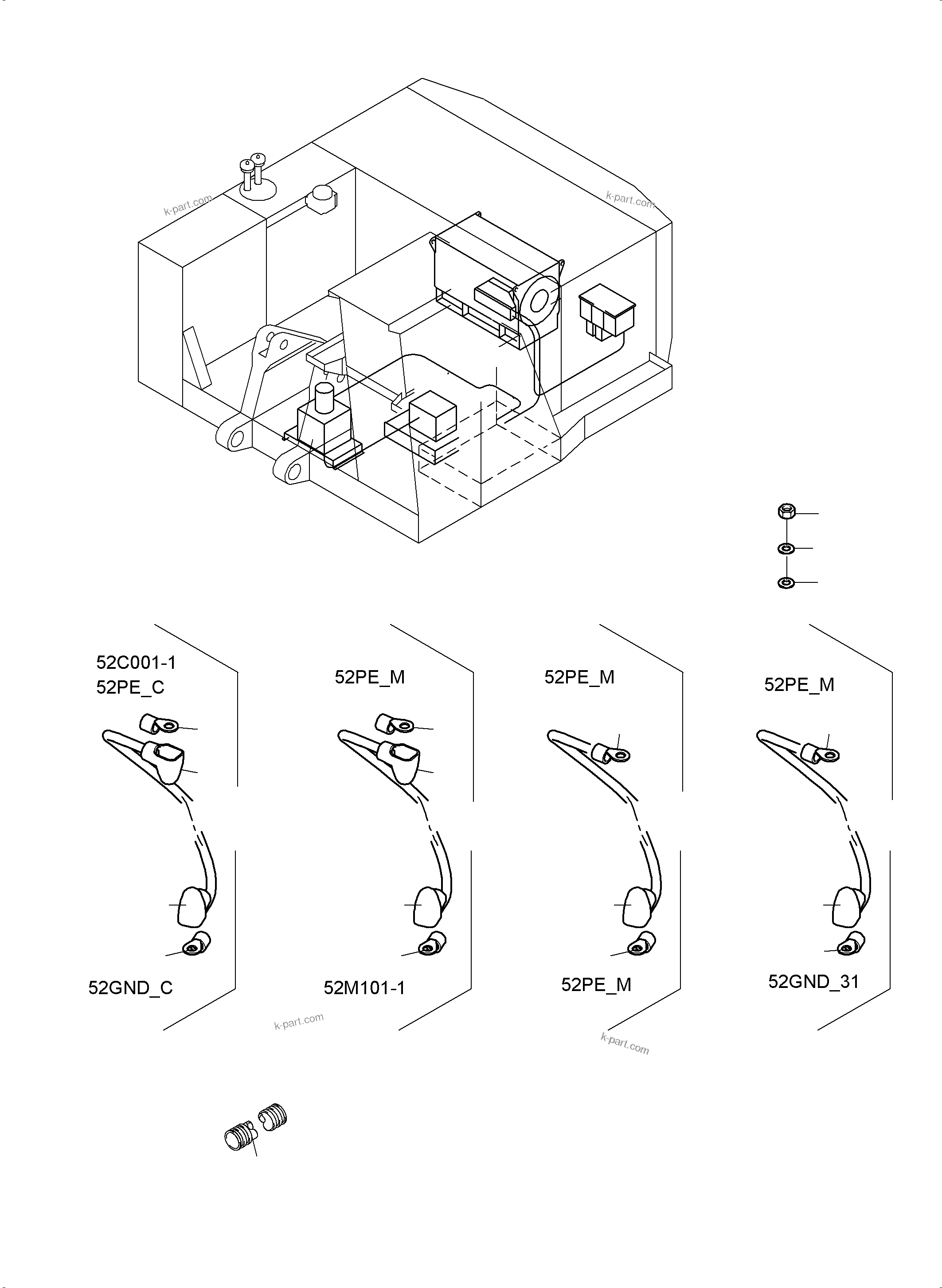 k-part.com

k-part.com

52C001-1
52PE_C

52PE_M

52PE_M

52PE_M

52GND_C

52M101-1

52PE_M

52GND_31

k-part.com

k-part.com