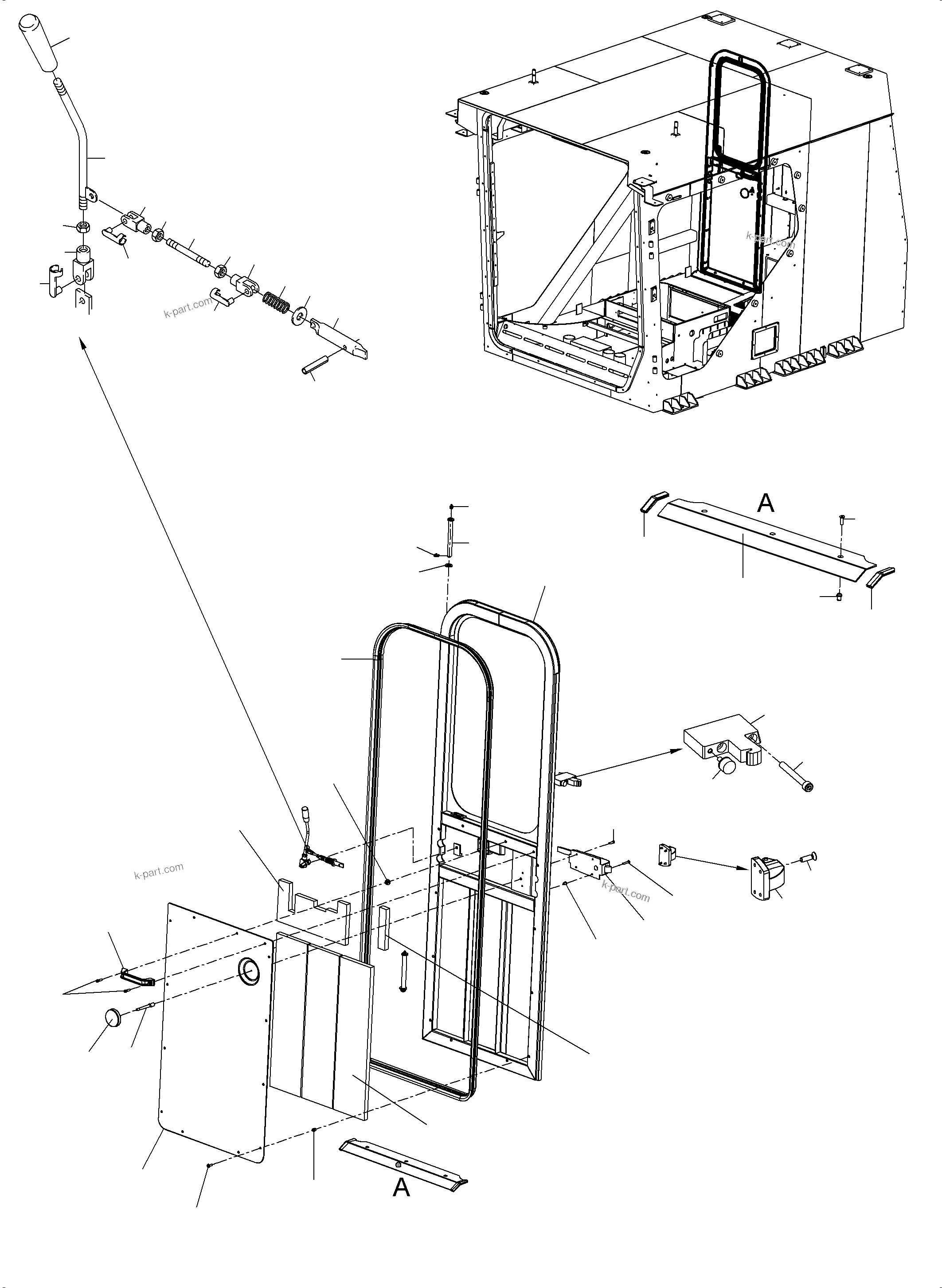 k-part.com

k-part.com

A

k-part.com

k-part.com

A