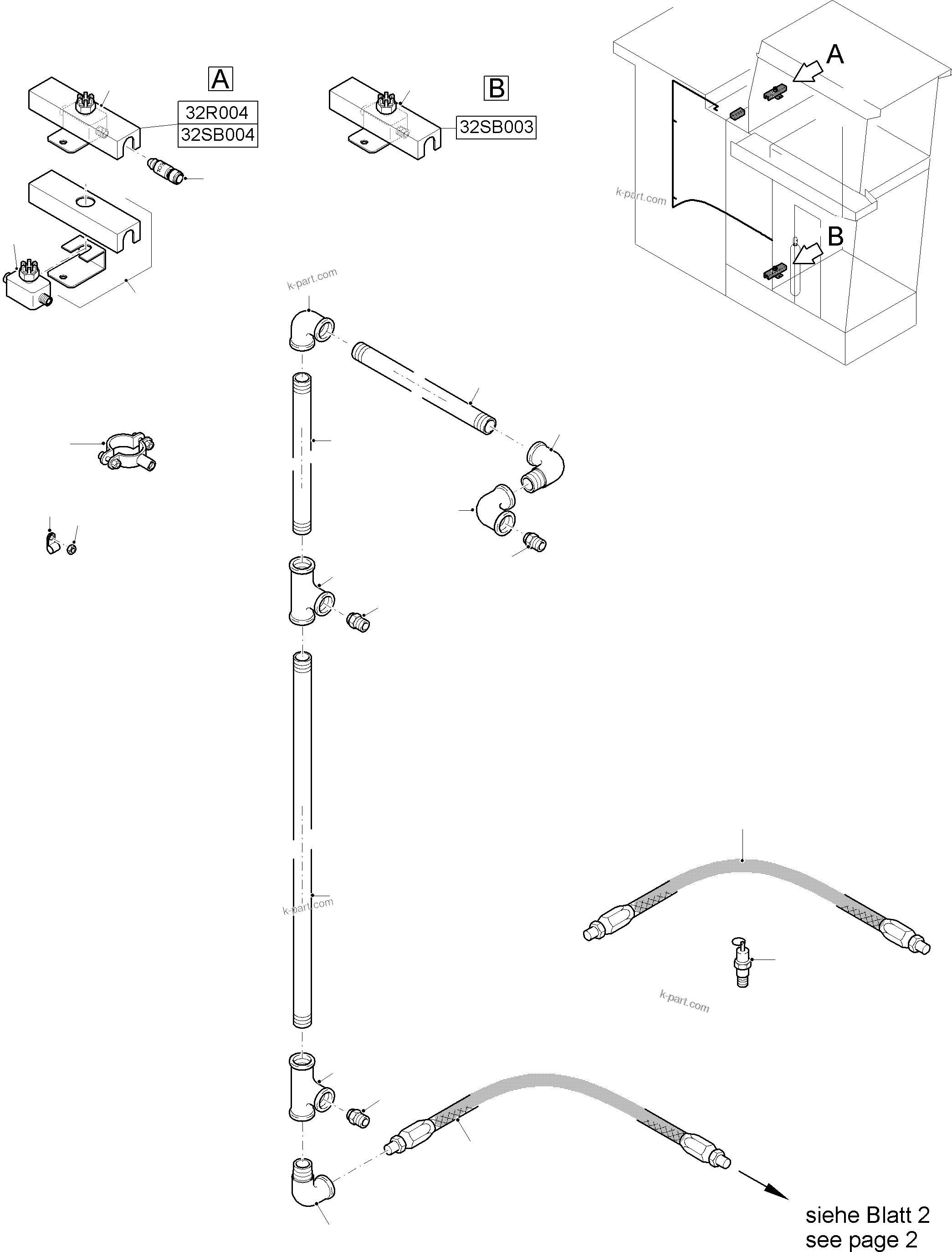 A

32R004

32SB004

B

32SB003

A

B

k-part.com

k-part.com

k-part.com

k-part.com

siehe Blatt 2
see page 2