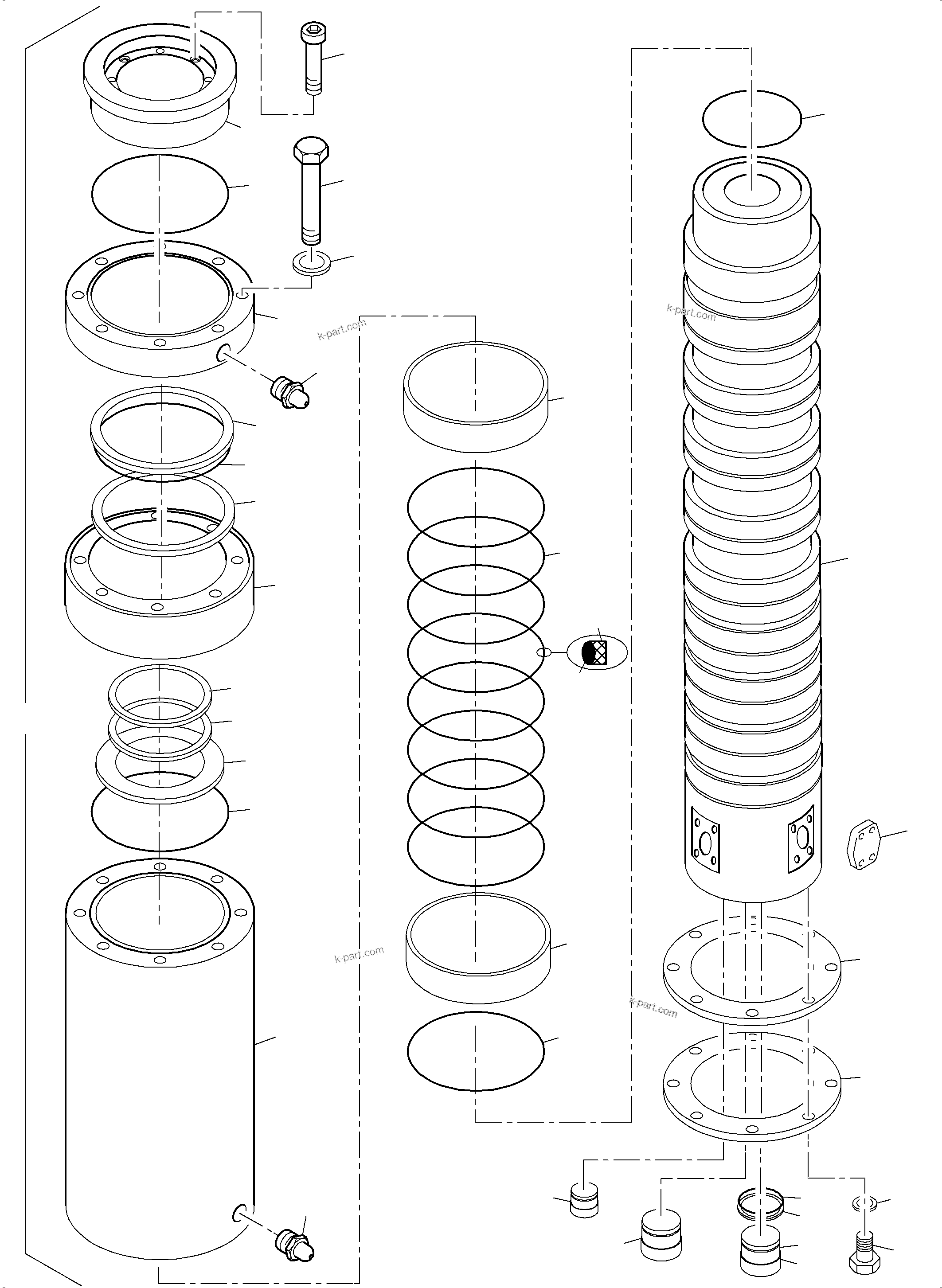 k-part.com

k-part.com

k-part.com

k-part.com