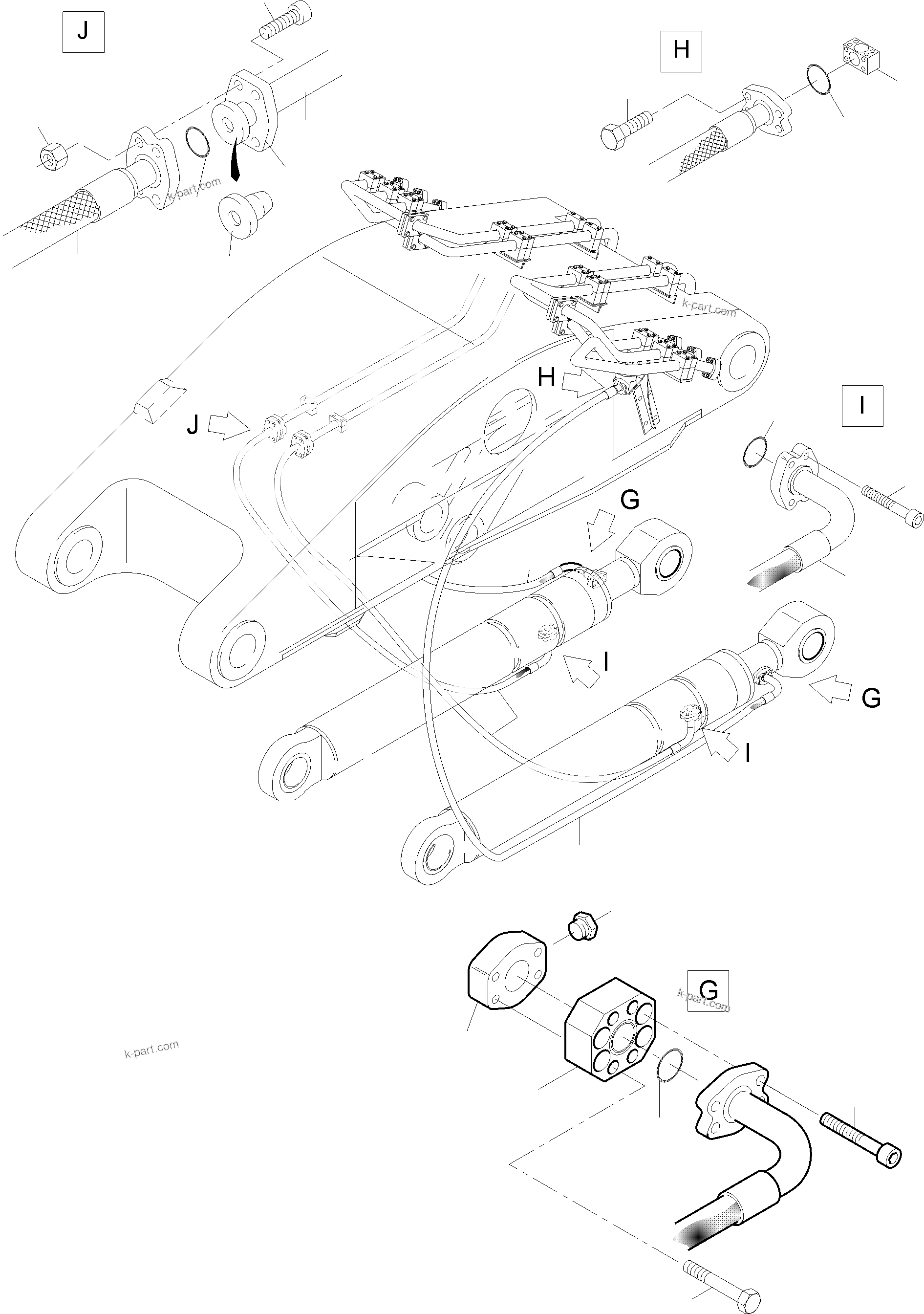 J

H

k-part.com

k-part.com

H

J

I

G

I

G

I

G

k-part.com

k-part.com