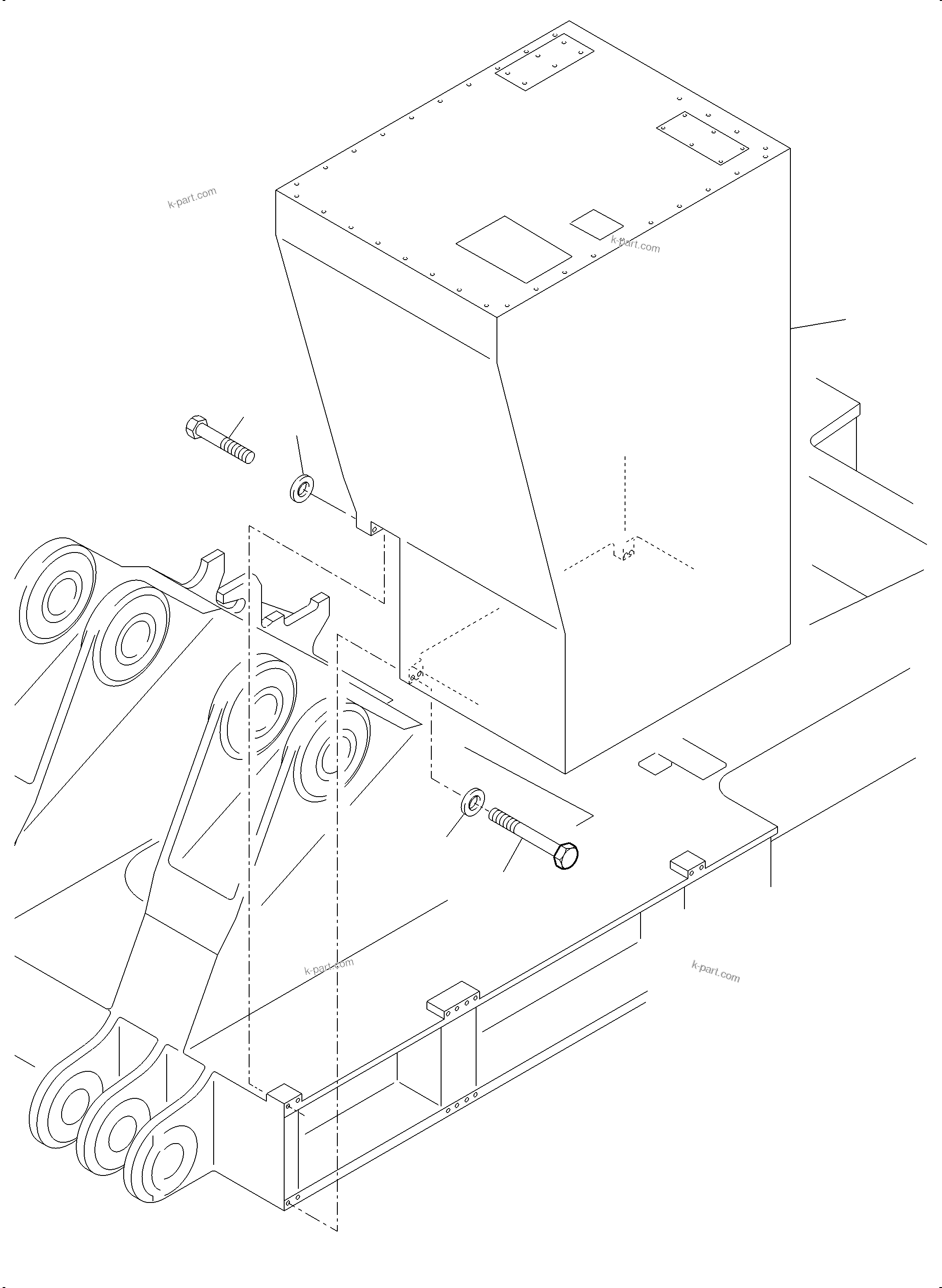 k-part.com

k-part.com

k-part.com

k-part.com