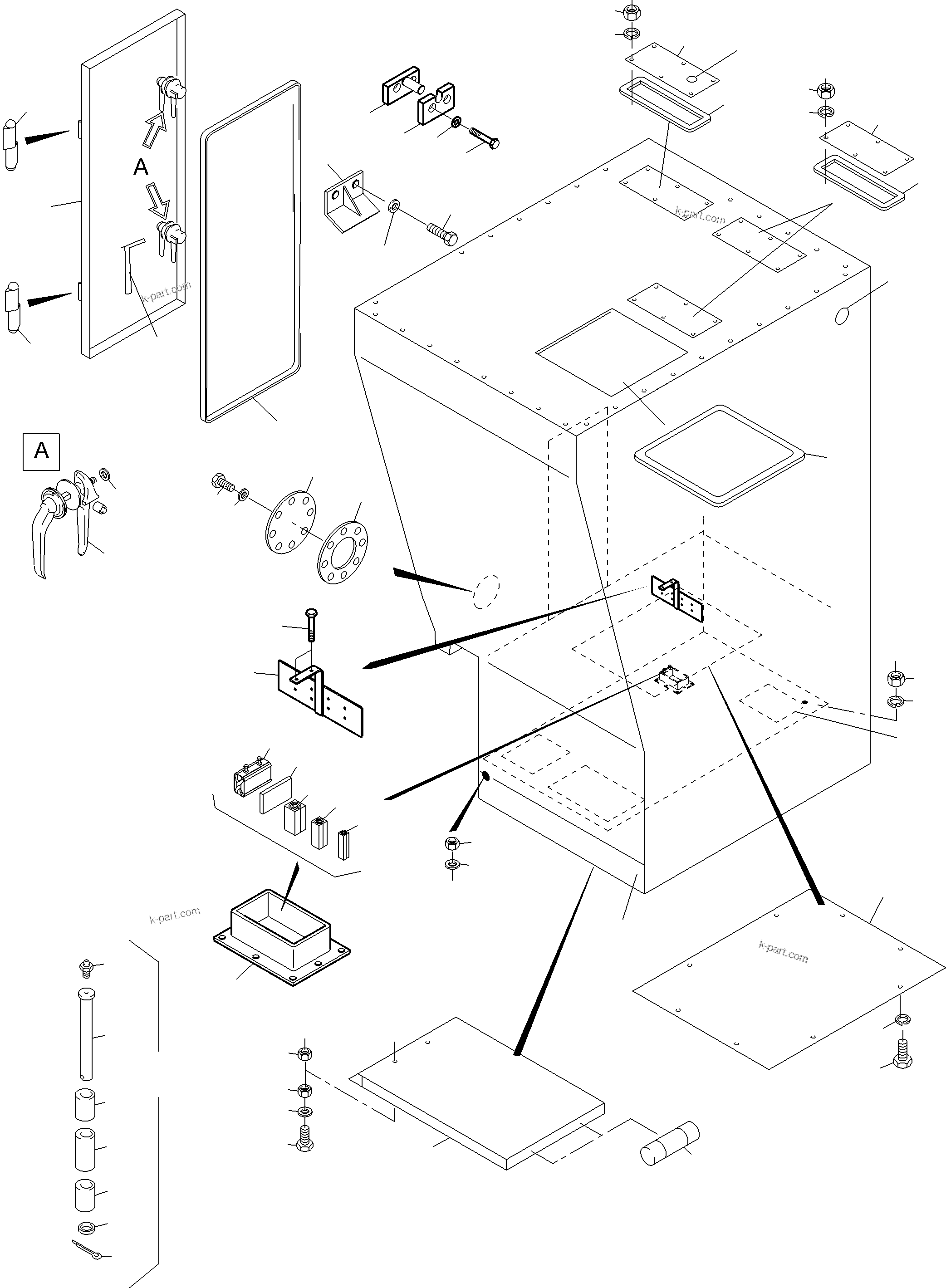 A

k-part.com

k-part.com

A

k-part.com

k-part.com