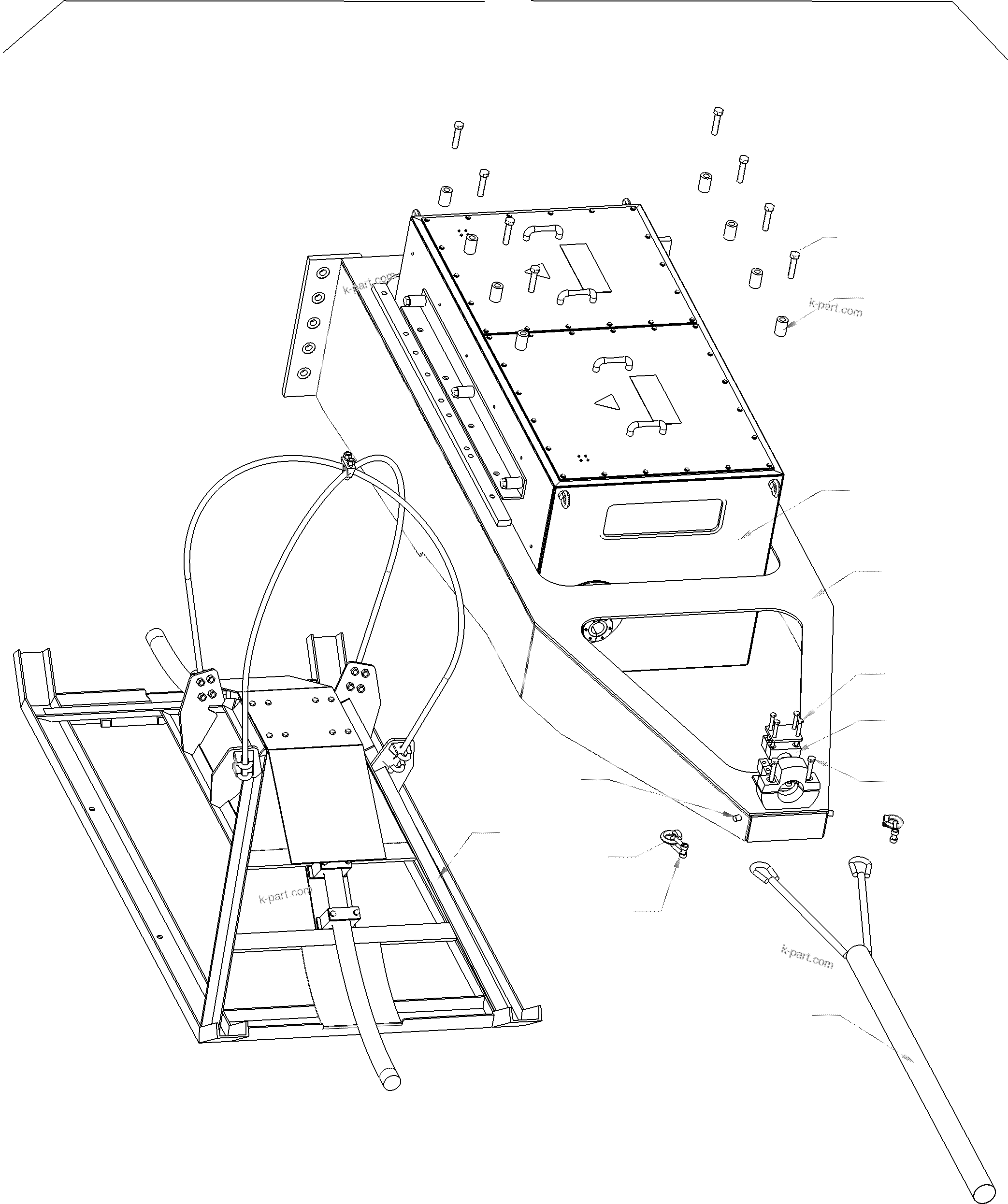 k-part.com

k-part.com

k-part.com

k-part.com