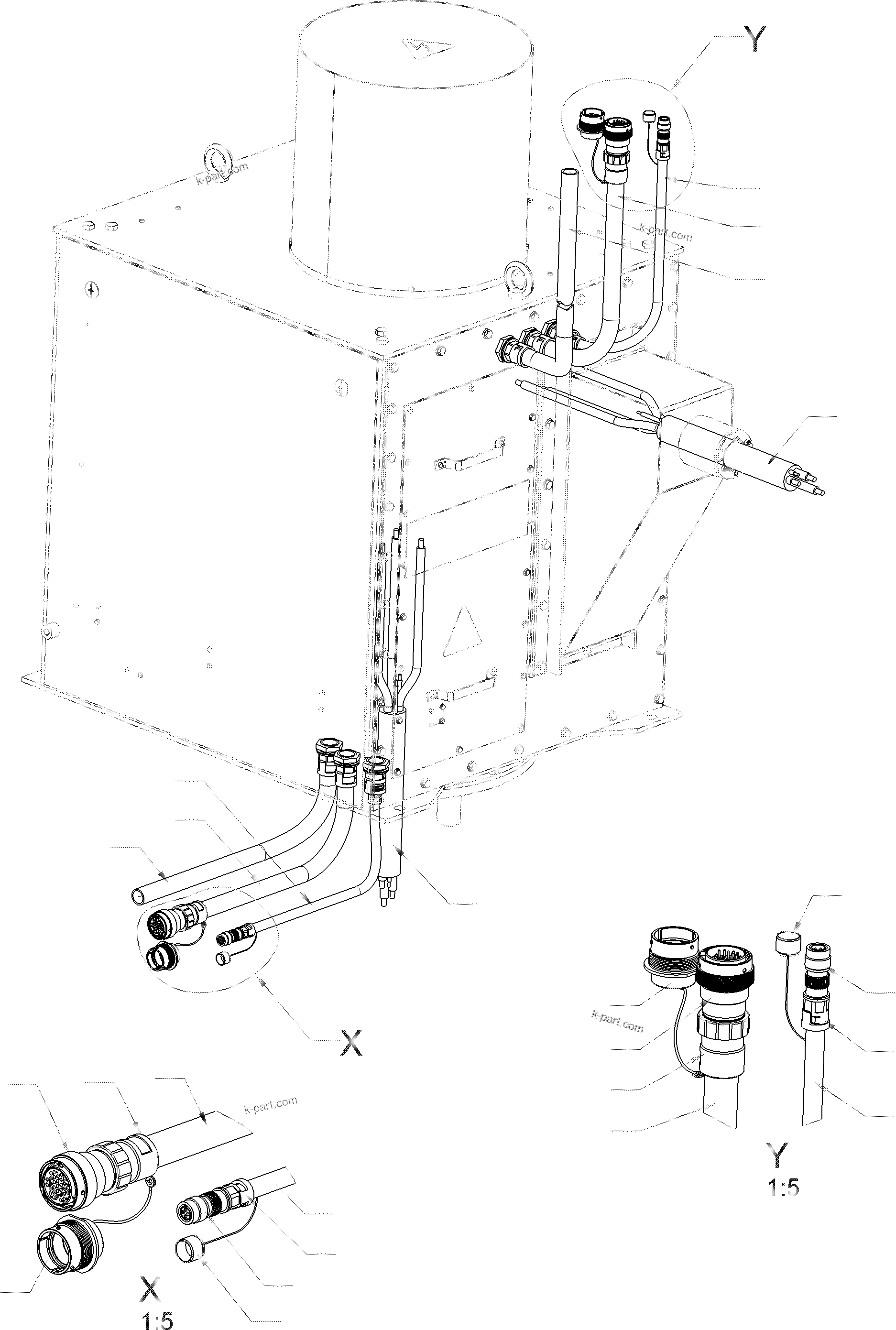 Y
k-part.com
k-part.com
X
k-part.com
k-part.com
Y
1:5
X
1:5