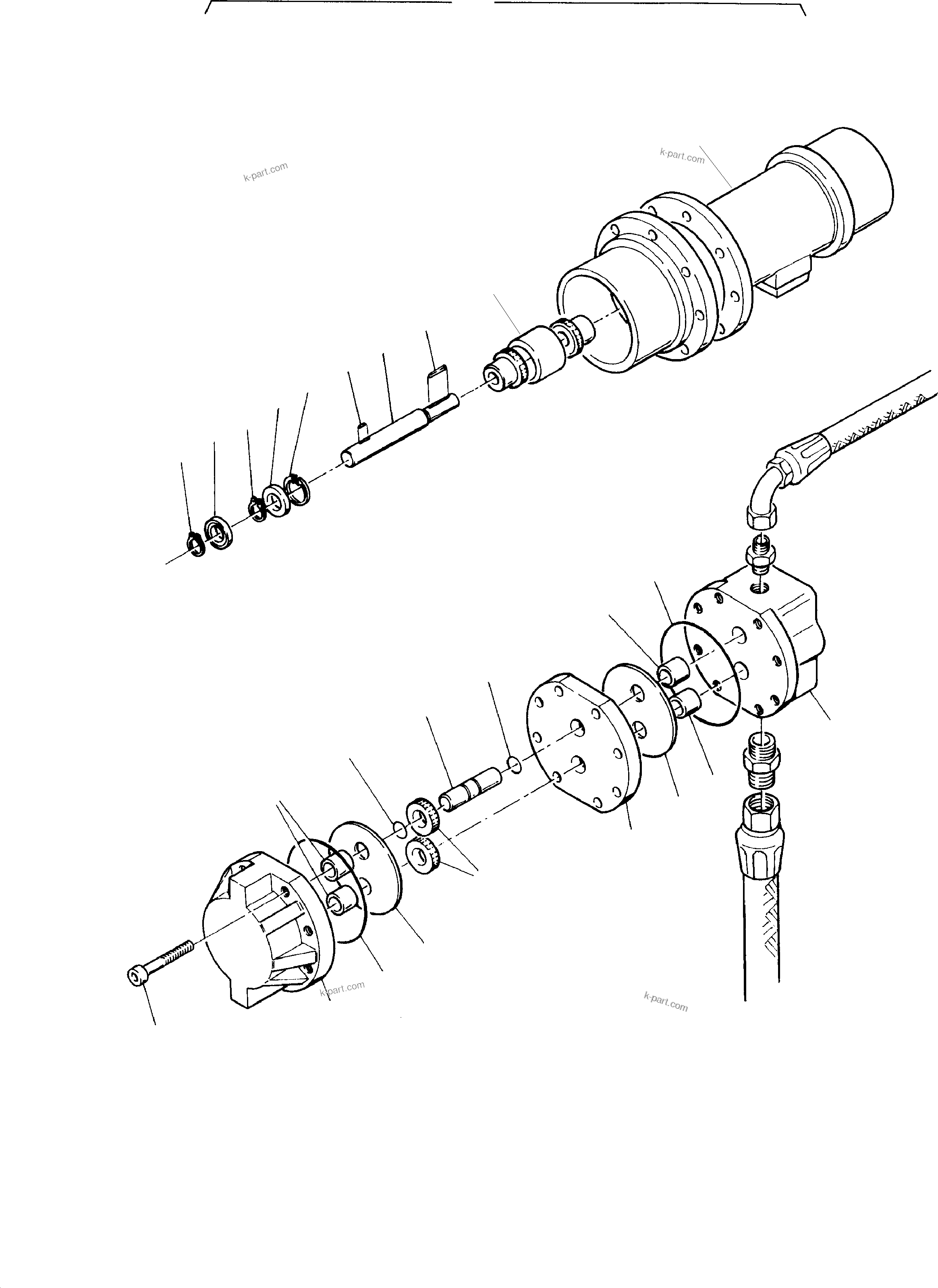 k-part.com

k-part.com

k-part.com

k-part.com