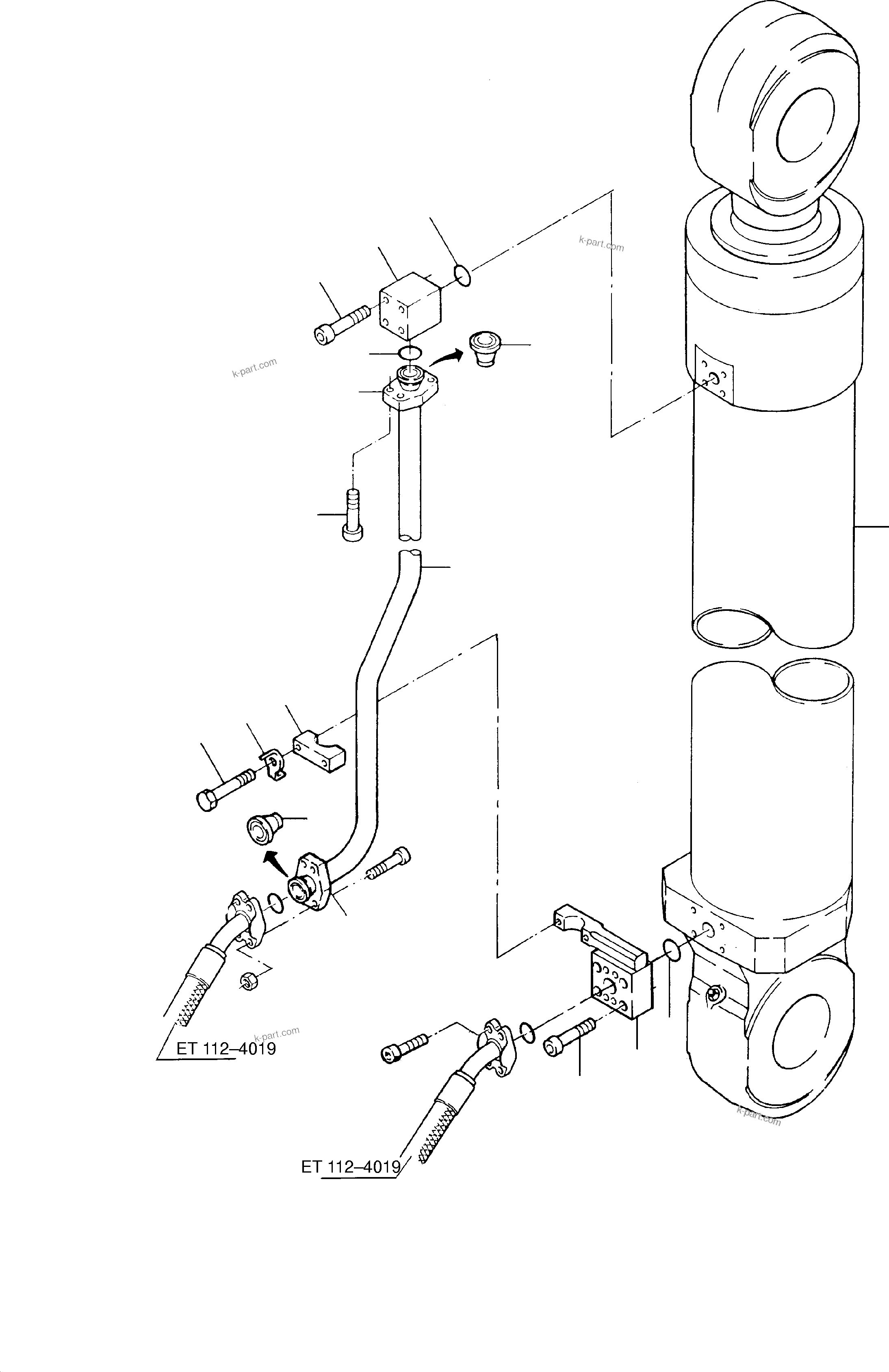 k-part.com

k-part.com

k-part.com

ET 112–4019

k-part.com

ET 112–4019