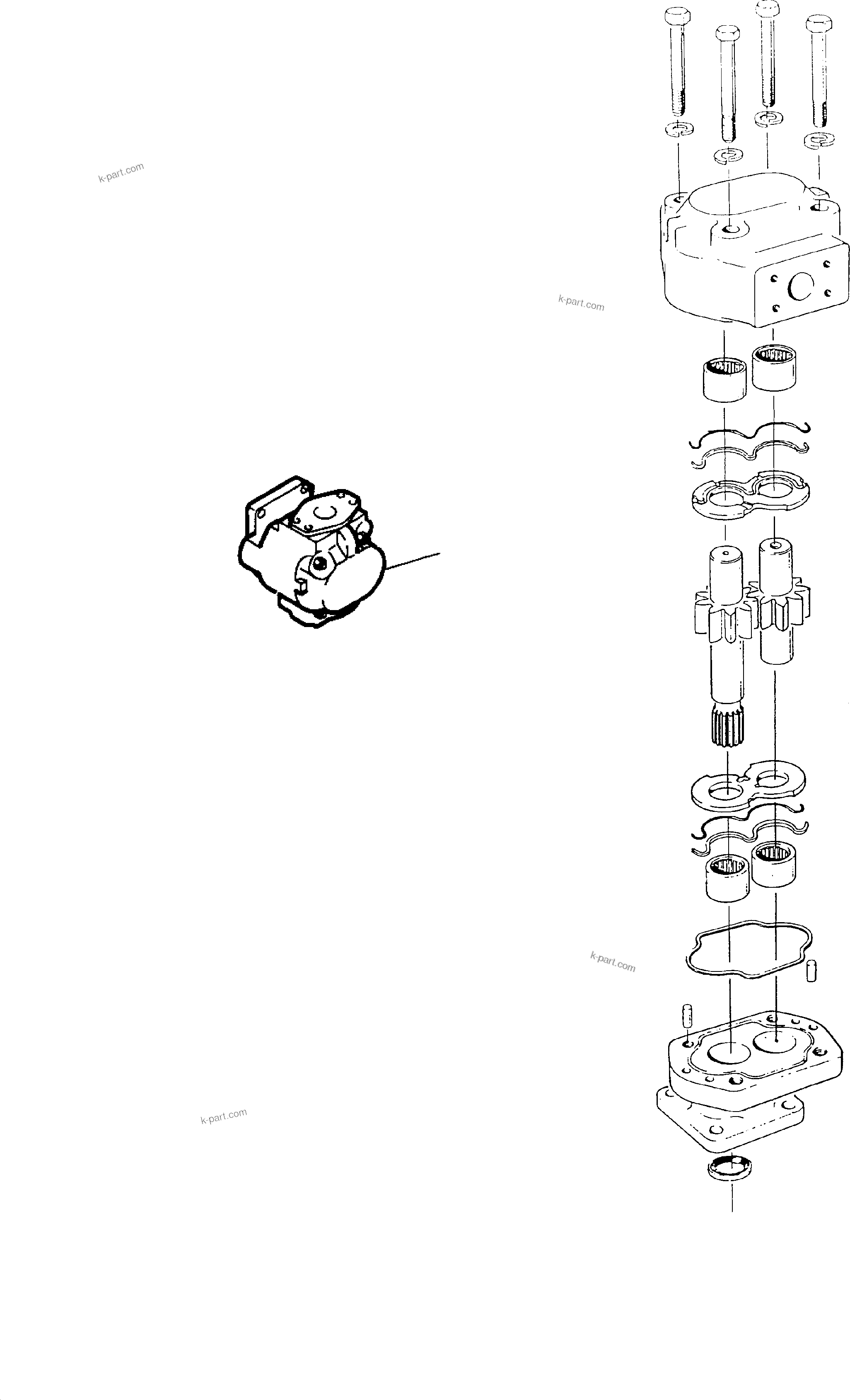 k-part.com

k-part.com

k-part.com

k-part.com