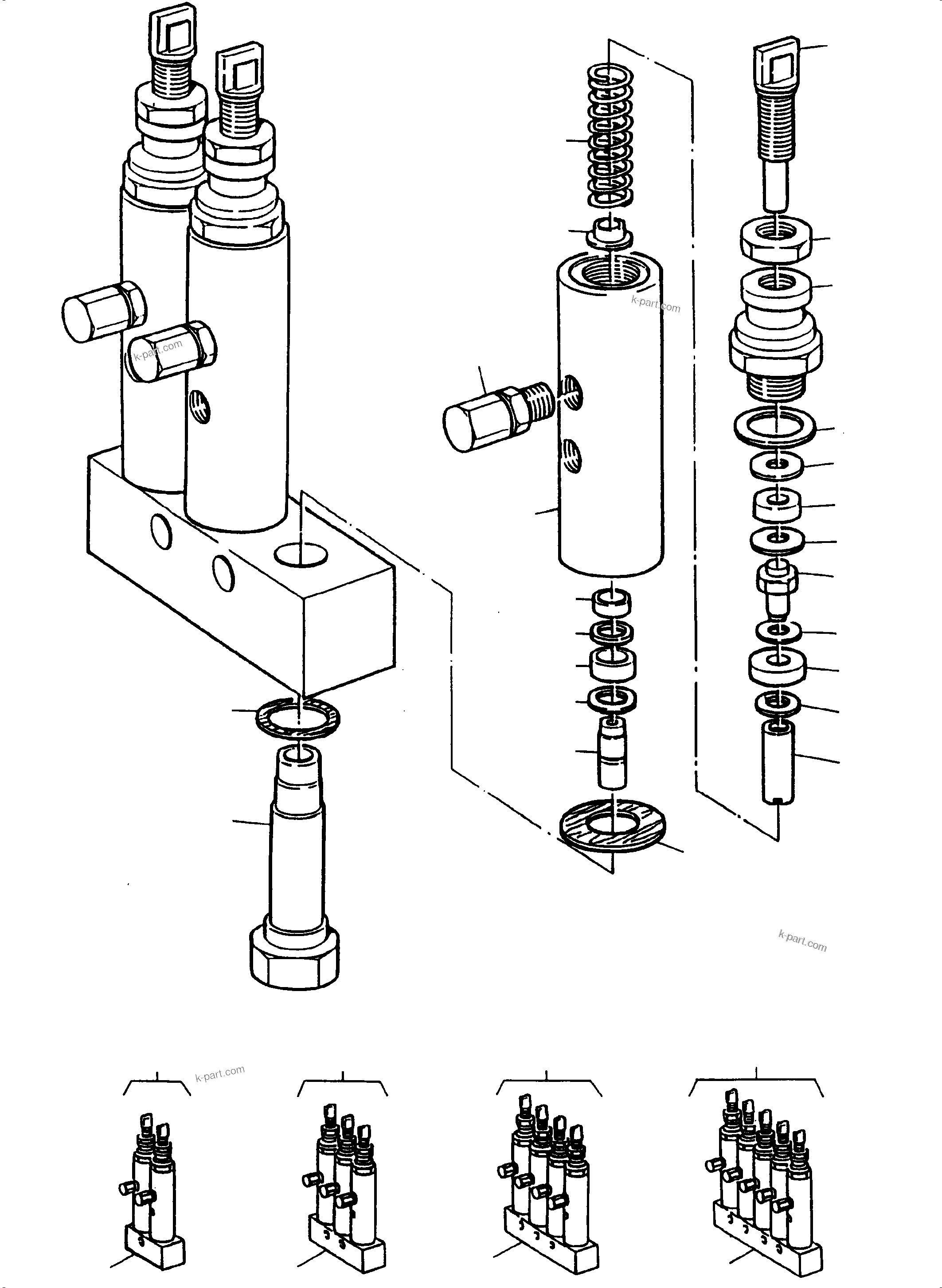 k-part.com

k-part.com

k-part.com

k-part.com