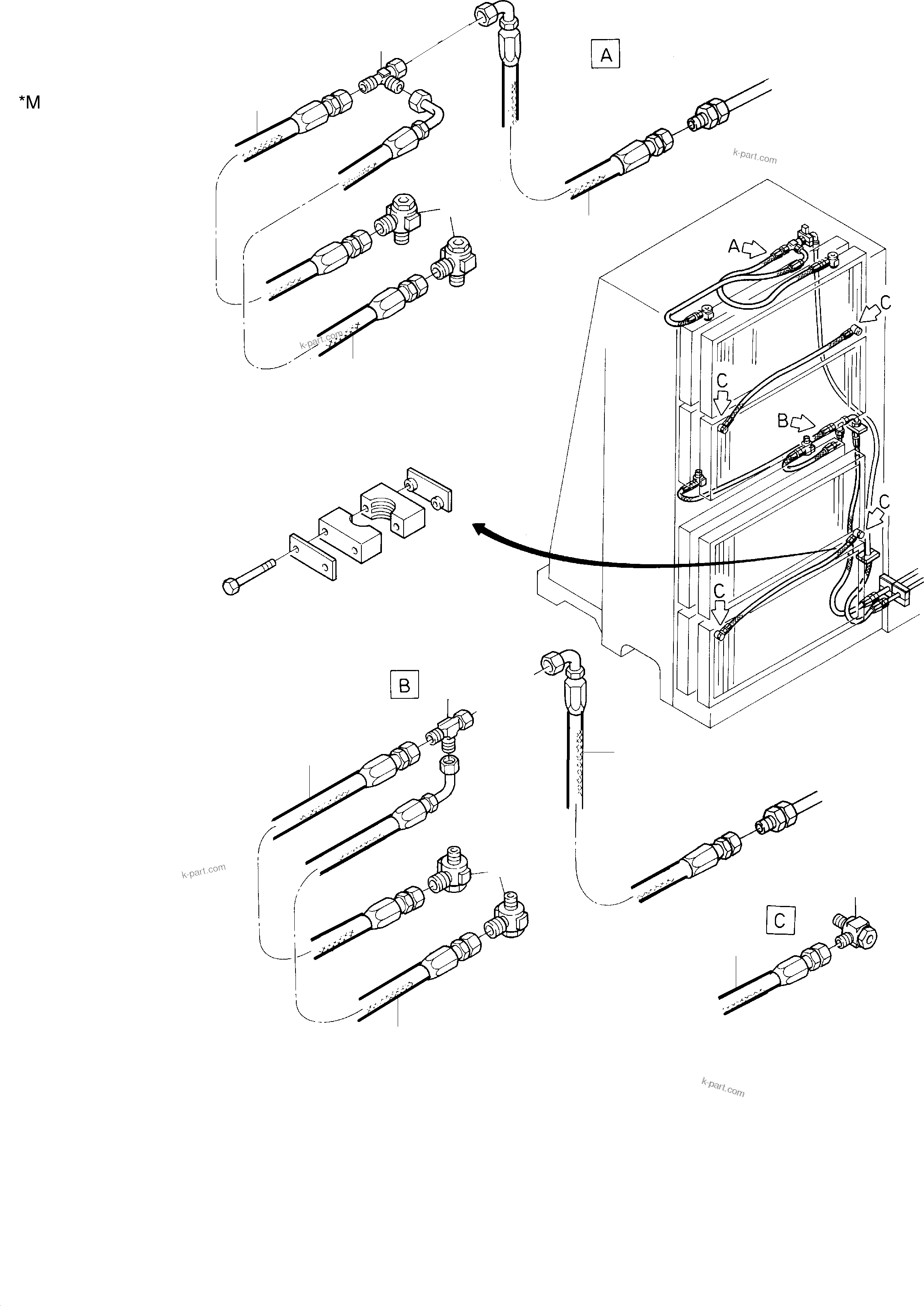 *M

A

k-part.com

A

C

k-part.com

C

B

C

C

B

k-part.com

C

k-part.com