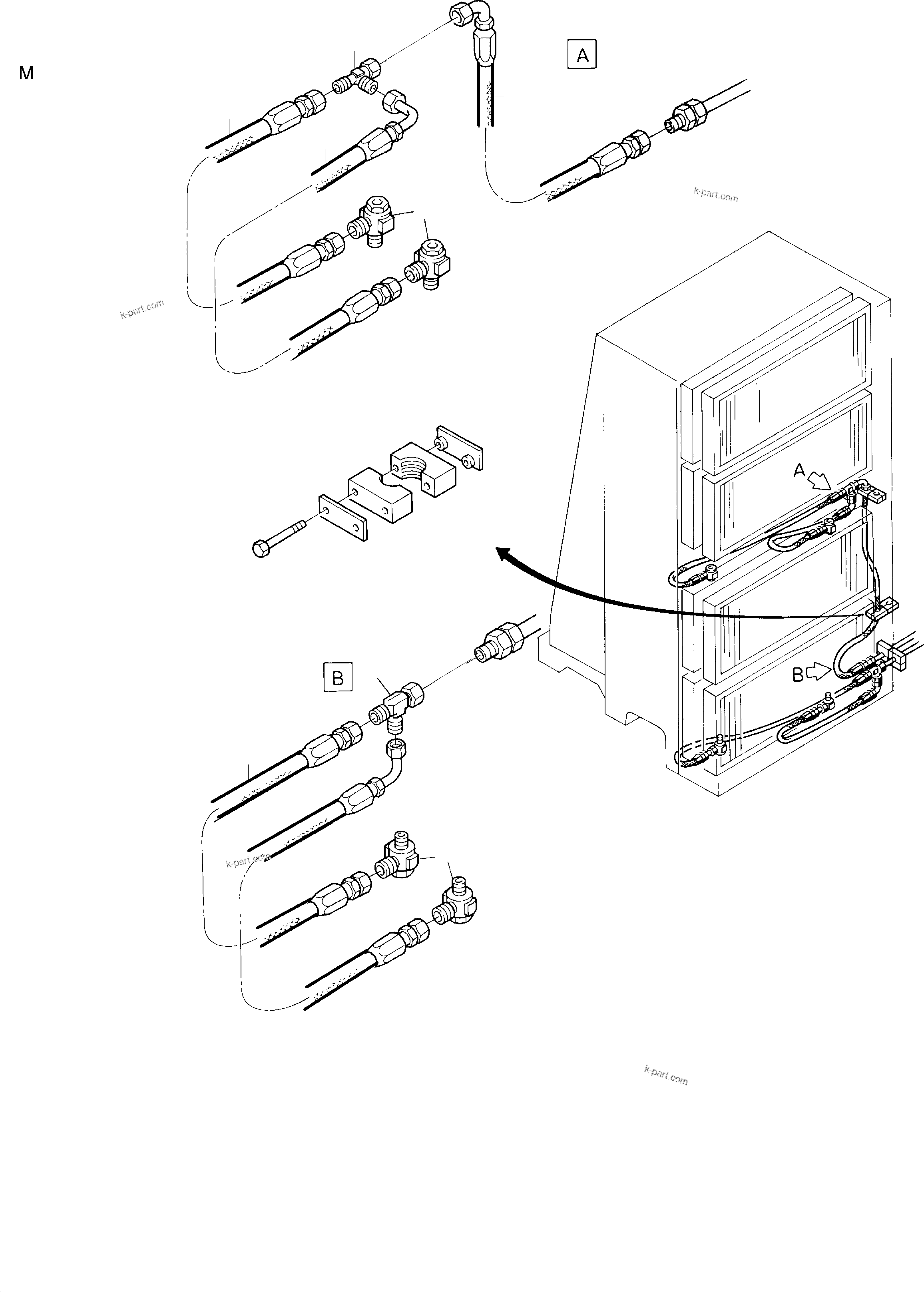 M

A

k-part.com

k-part.com

A

B

B

k-part.com

k-part.com