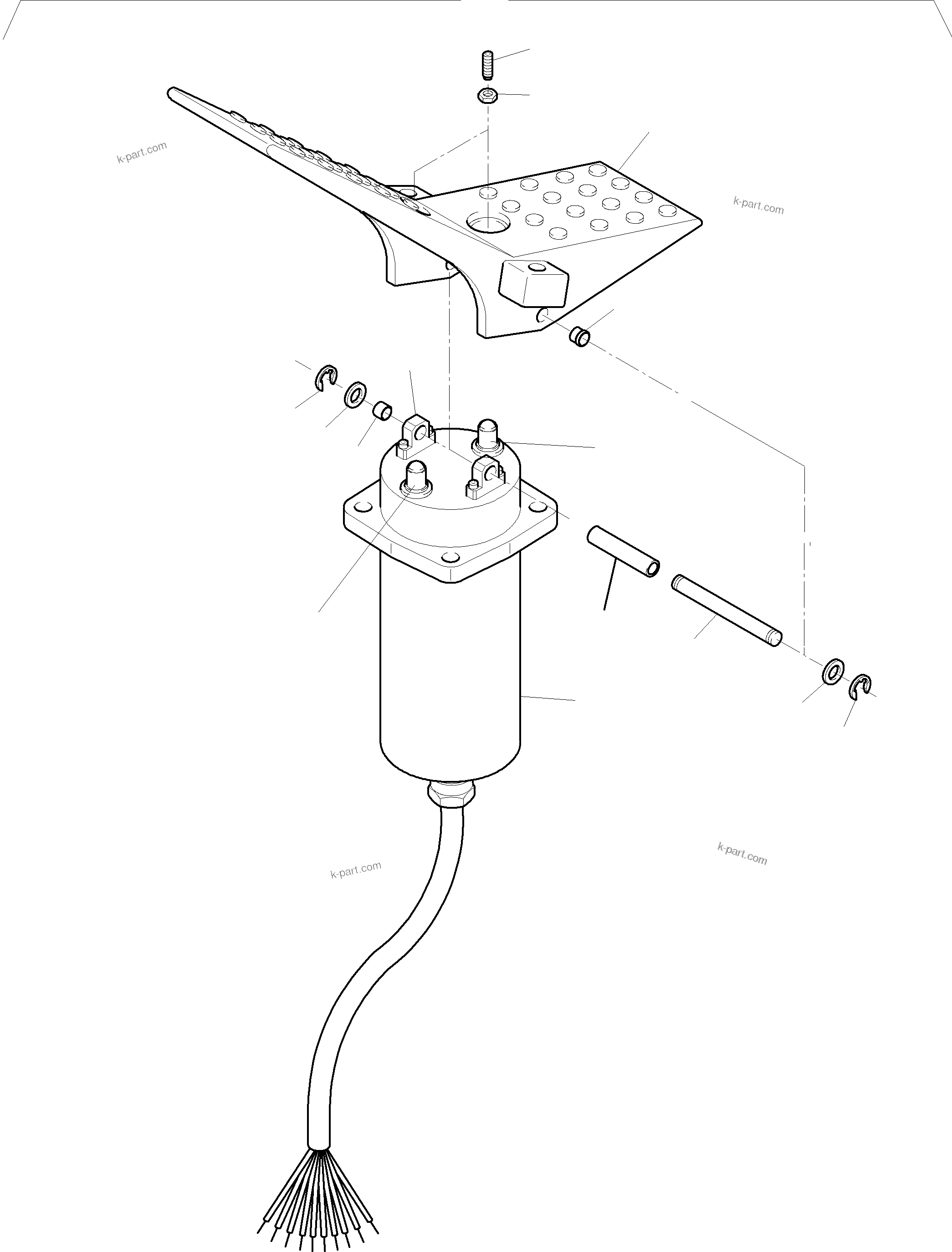 k-part.com

k-part.com

k-part.com

k-part.com