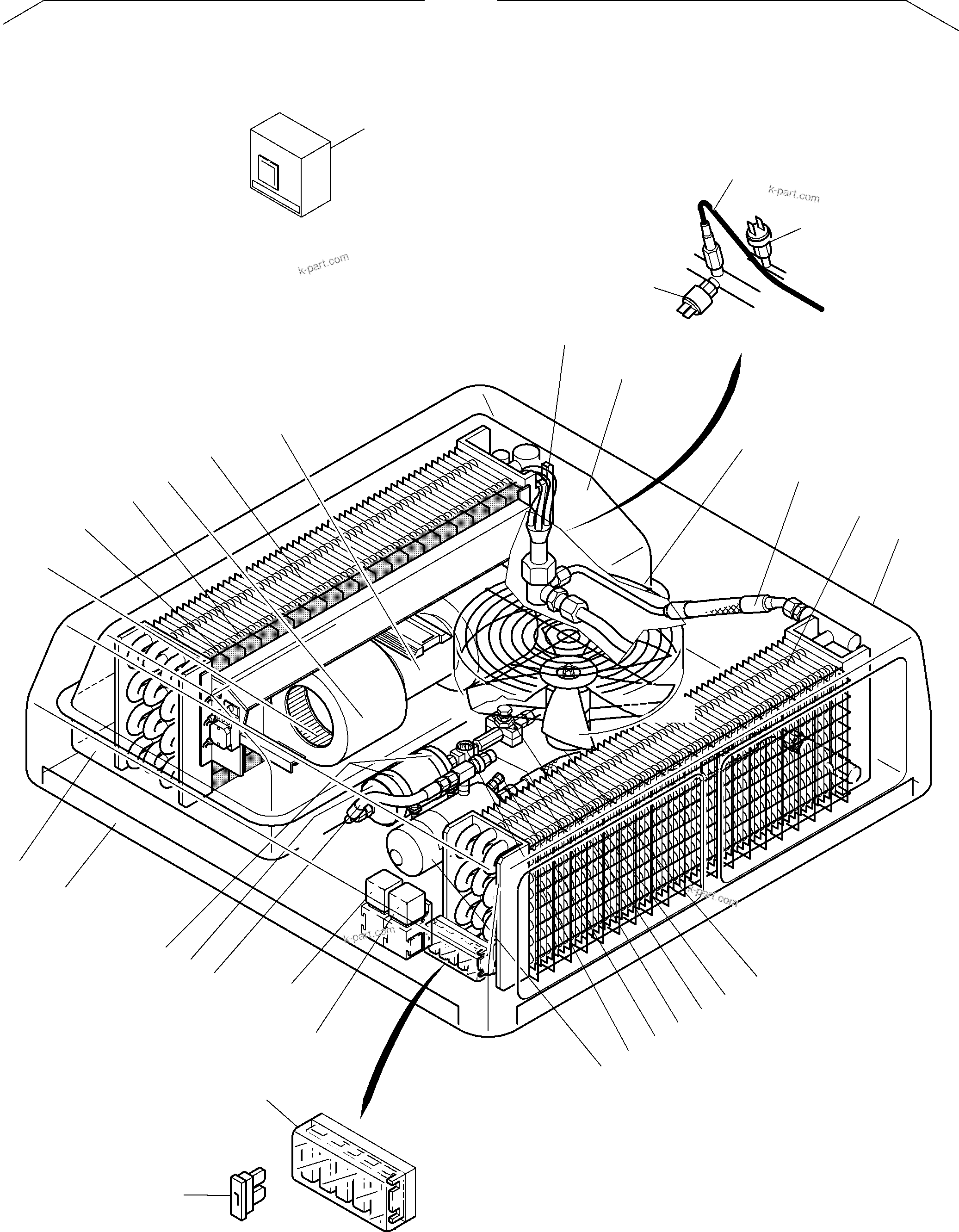 k-part.com

k-part.com

k-part.com

k-part.com