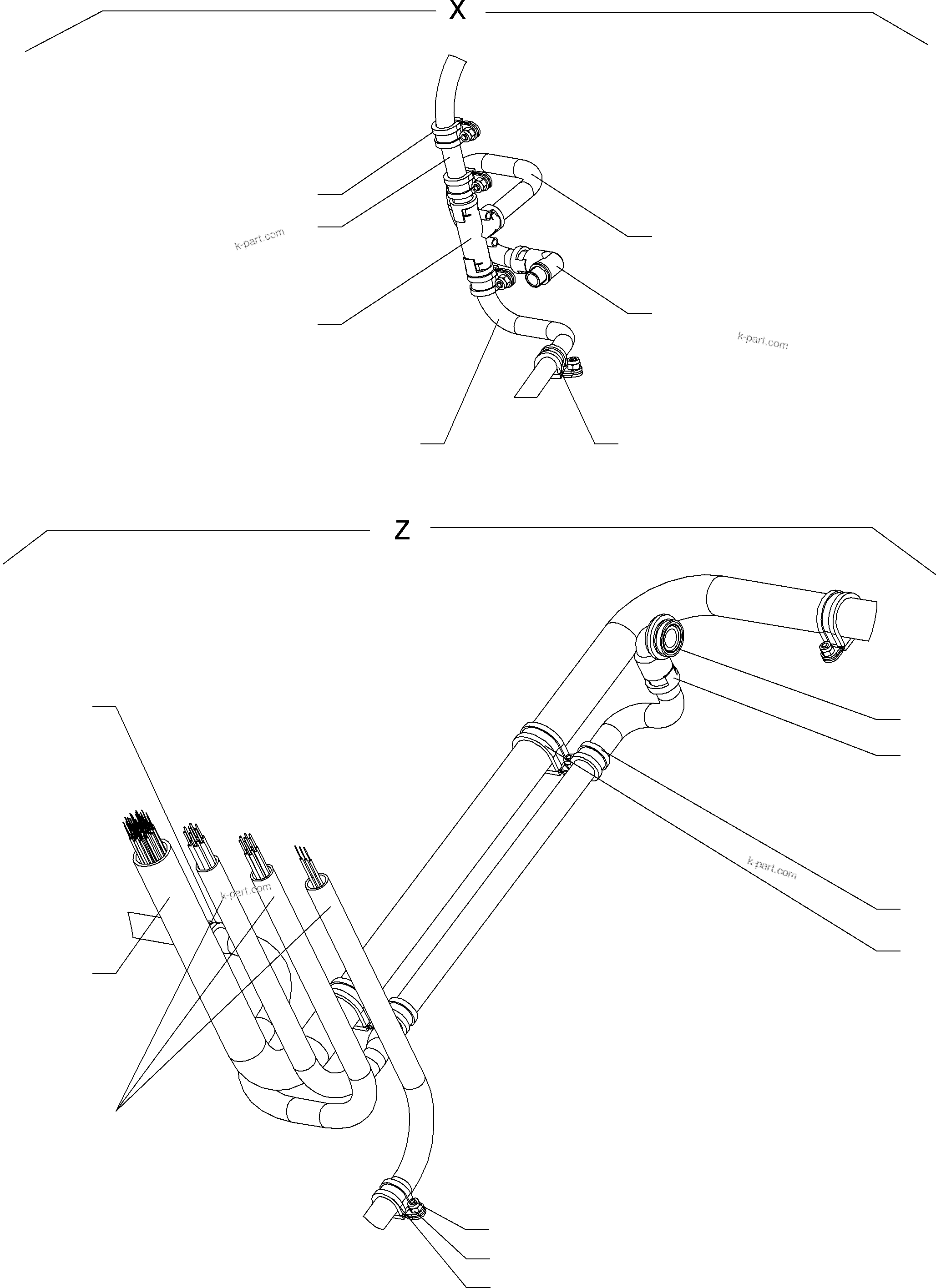 X

k-part.com

k-part.com

Z

k-part.com

k-part.com