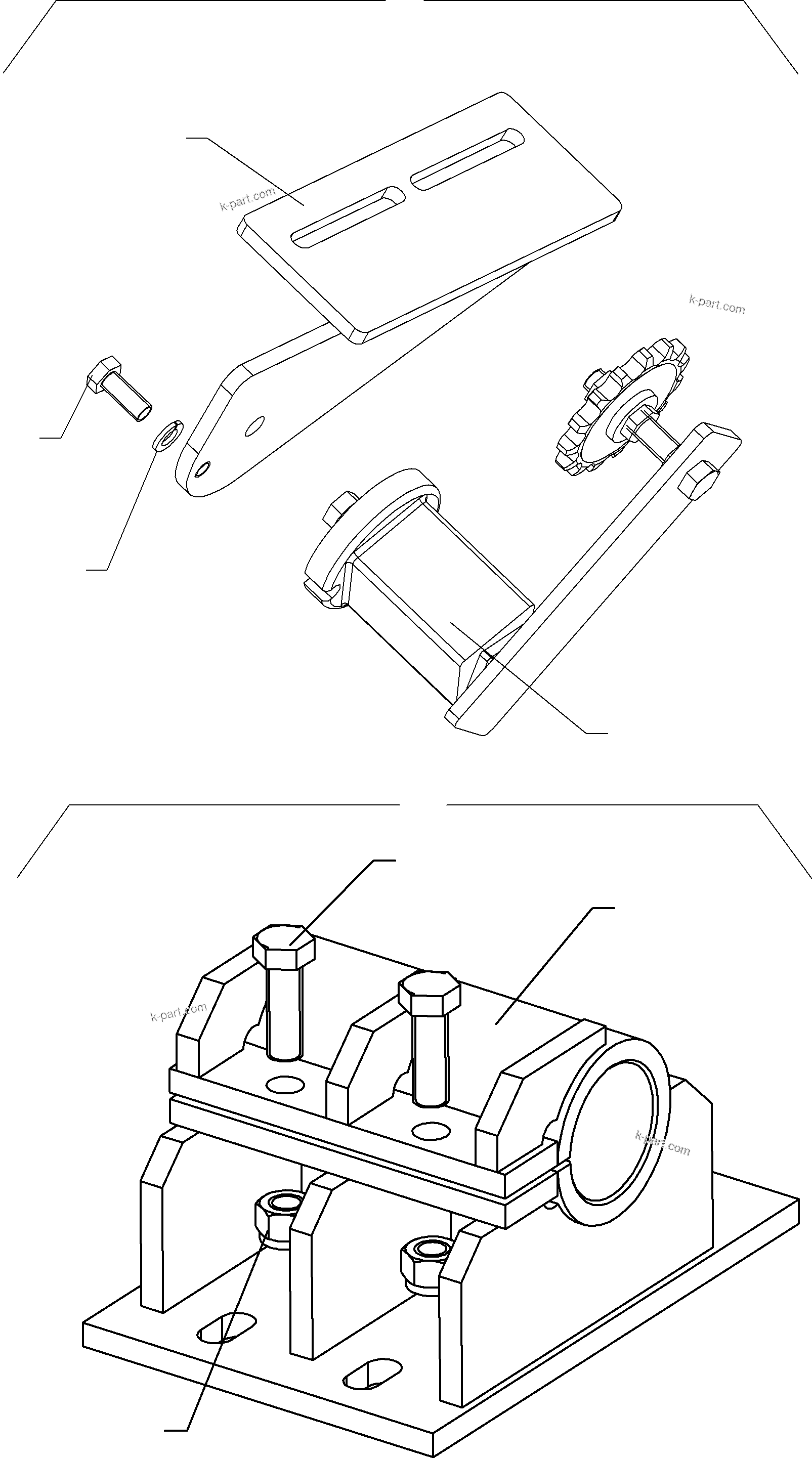 k-part.com

k-part.com

k-part.com

k-part.com