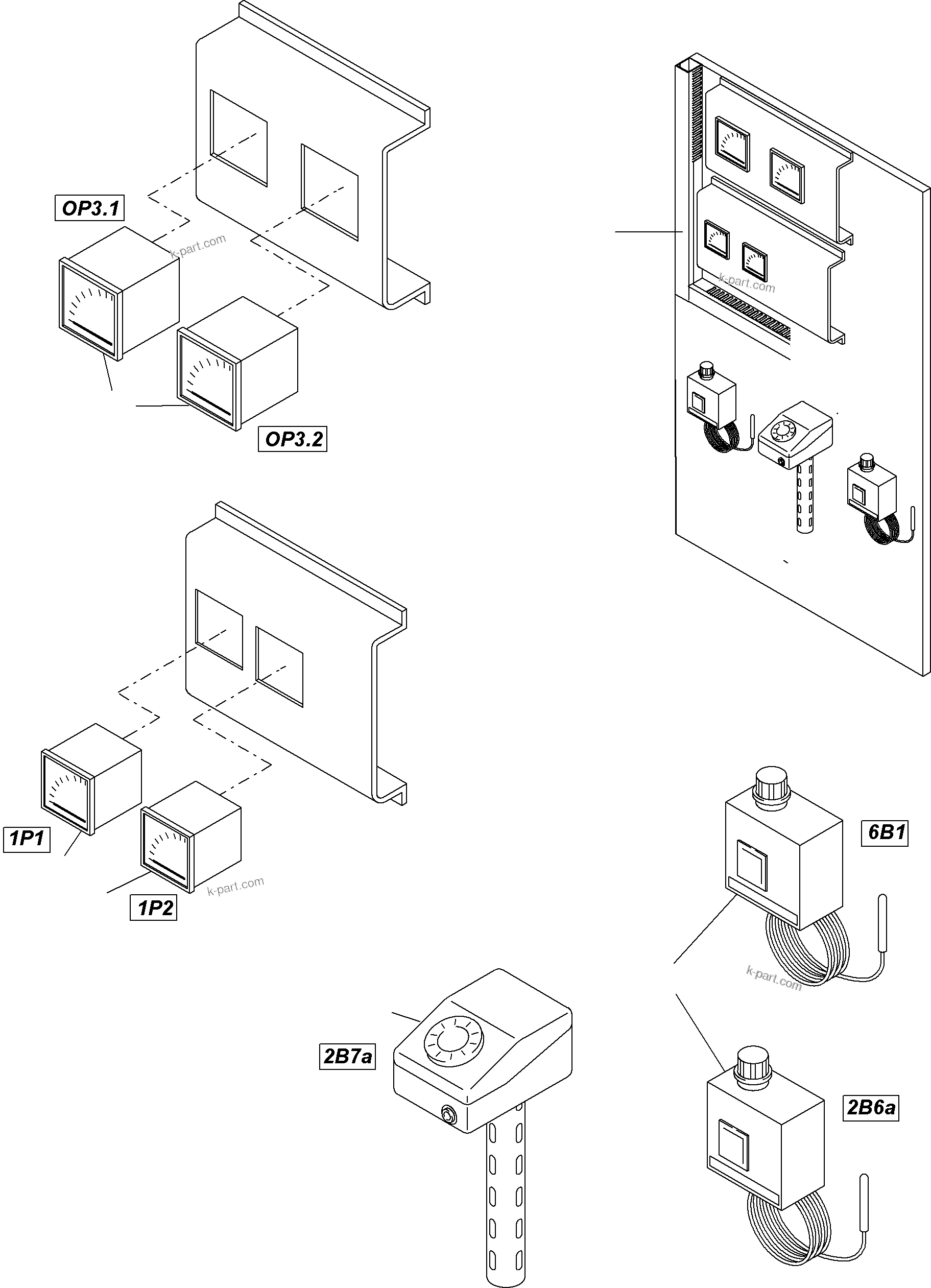 OP3.1
k-part.com
OP3.2
k-part.com
1P1
1P2
k-part.com
6B1
k-part.com
2B7a
2B6a