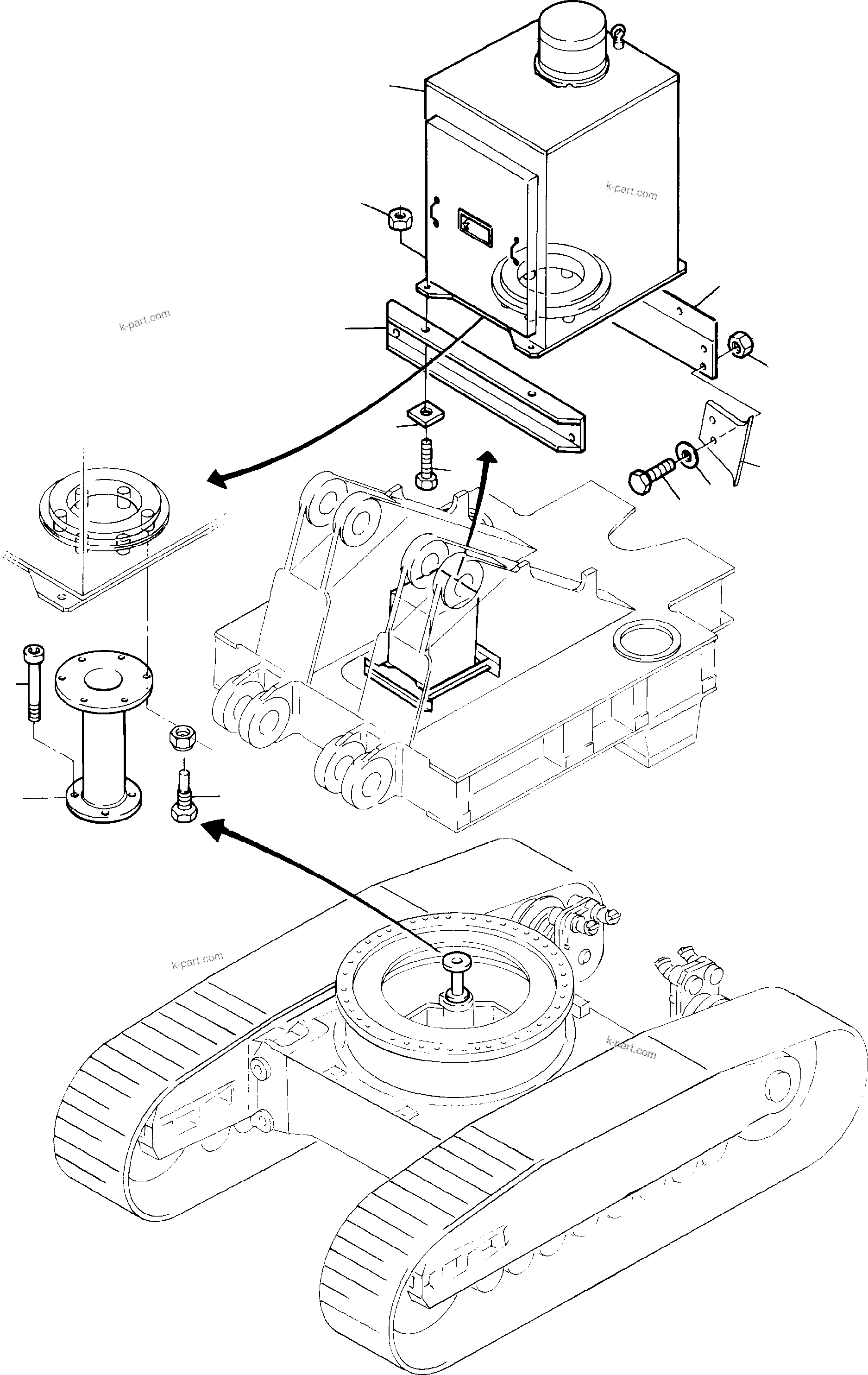 k-part.com

k-part.com

k-part.com

k-part.com