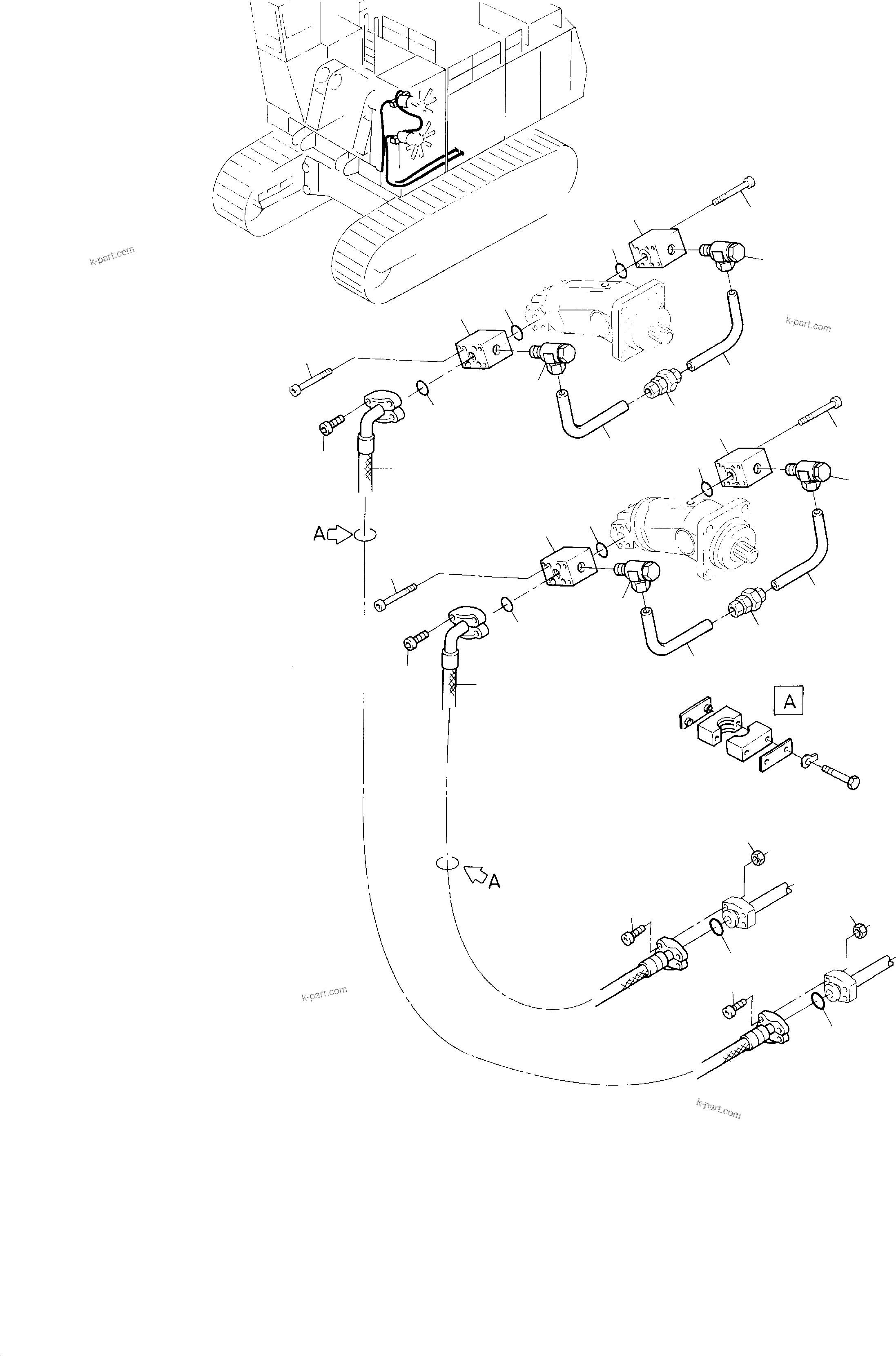 k-part.com

k-part.com

A

A

A

k-part.com

k-part.com