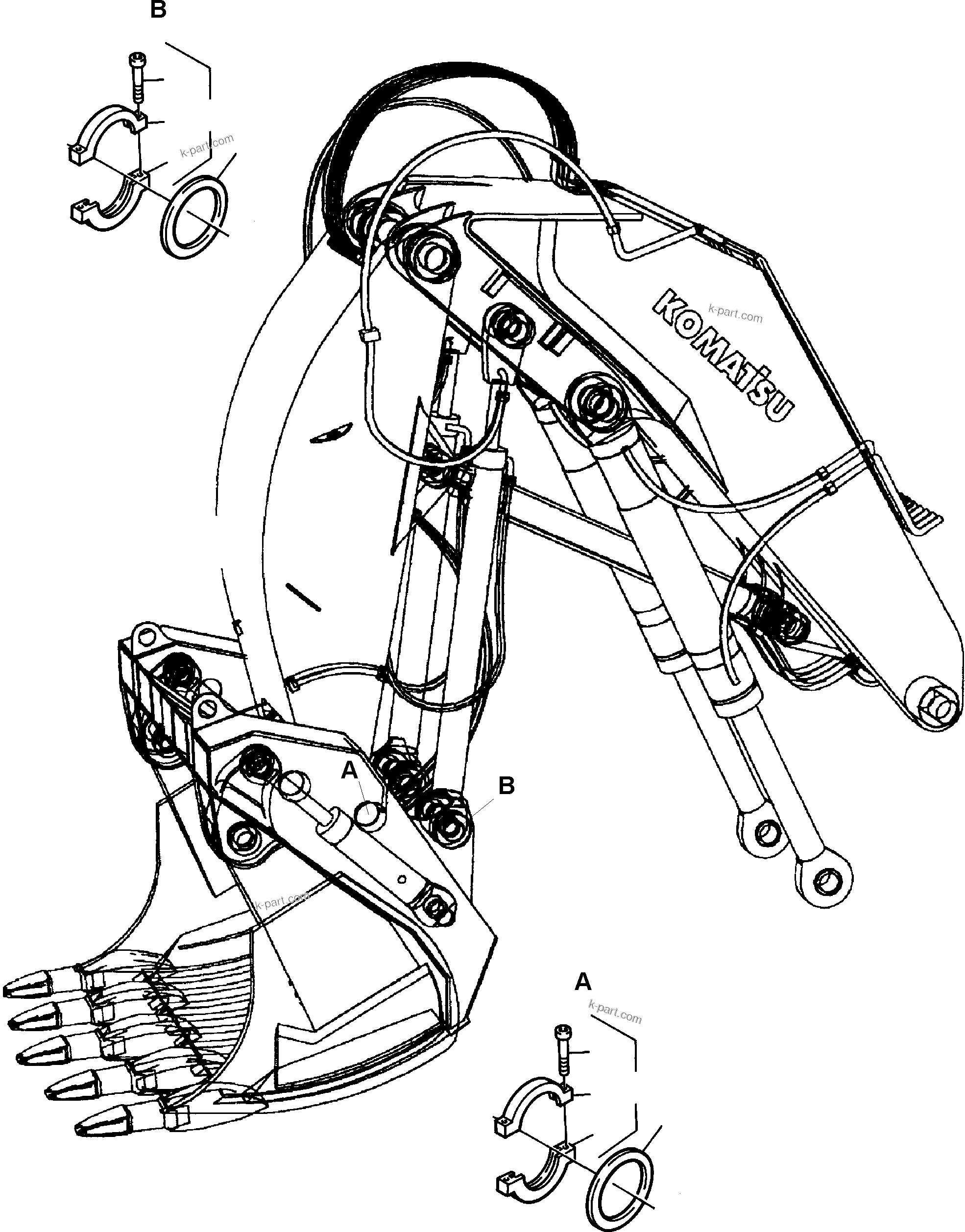 B

k-part.com

KOMATSU

k-part.com

A

B

k-part.com

A

k-part.com