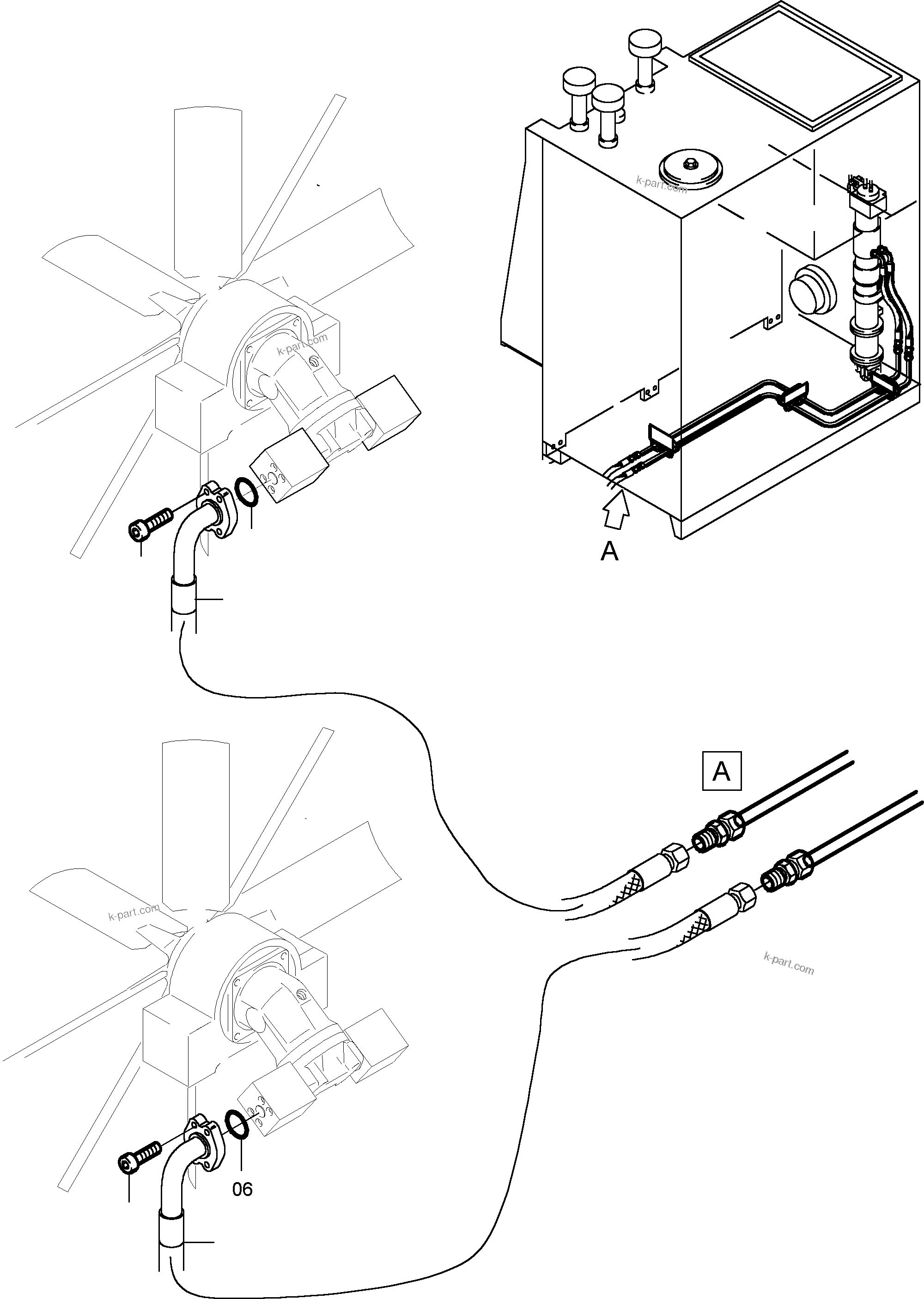 k-part.com

k-part.com

A

A

k-part.com

k-part.com

06