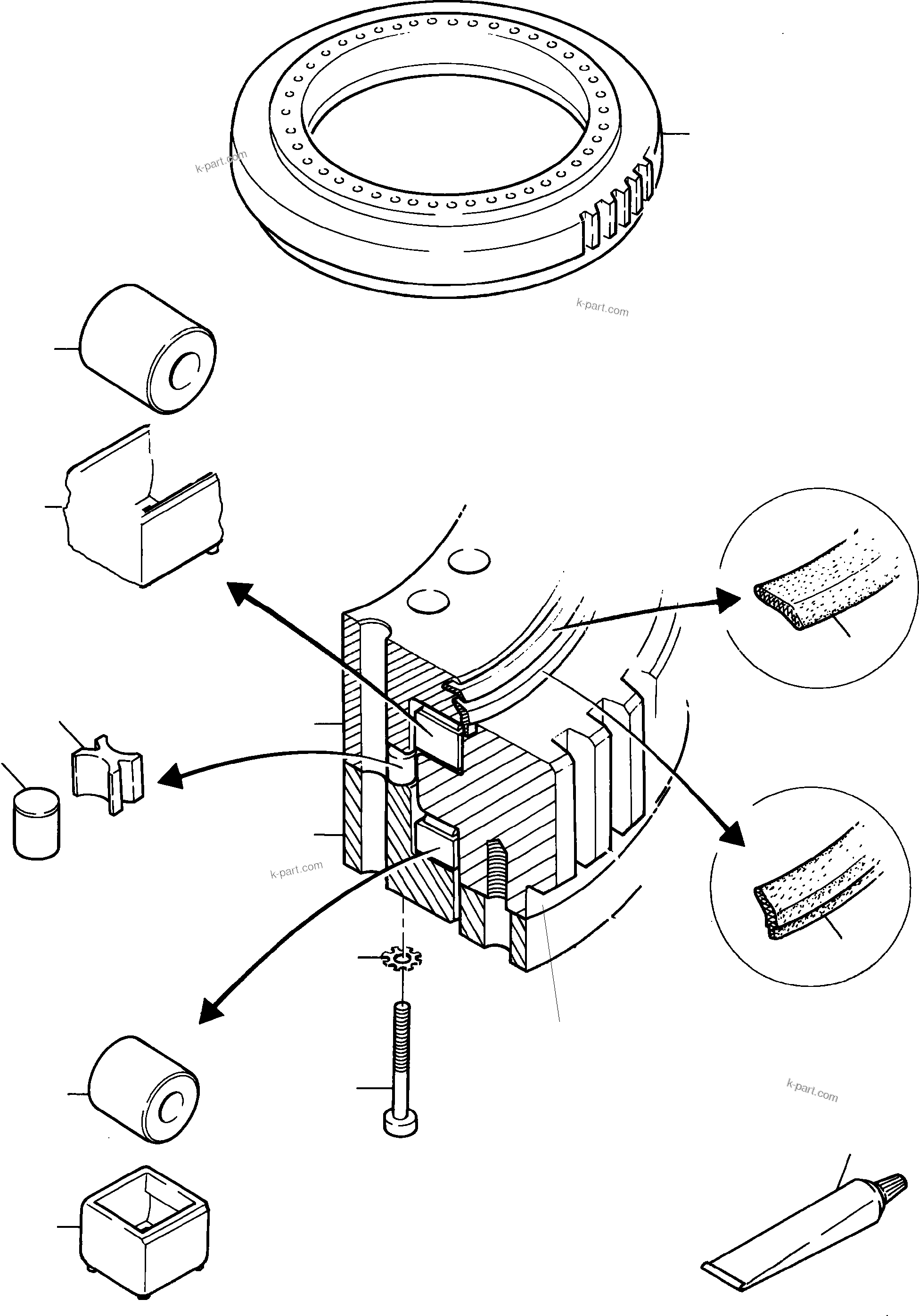 k-part.com

k-part.com

k-part.com

k-part.com