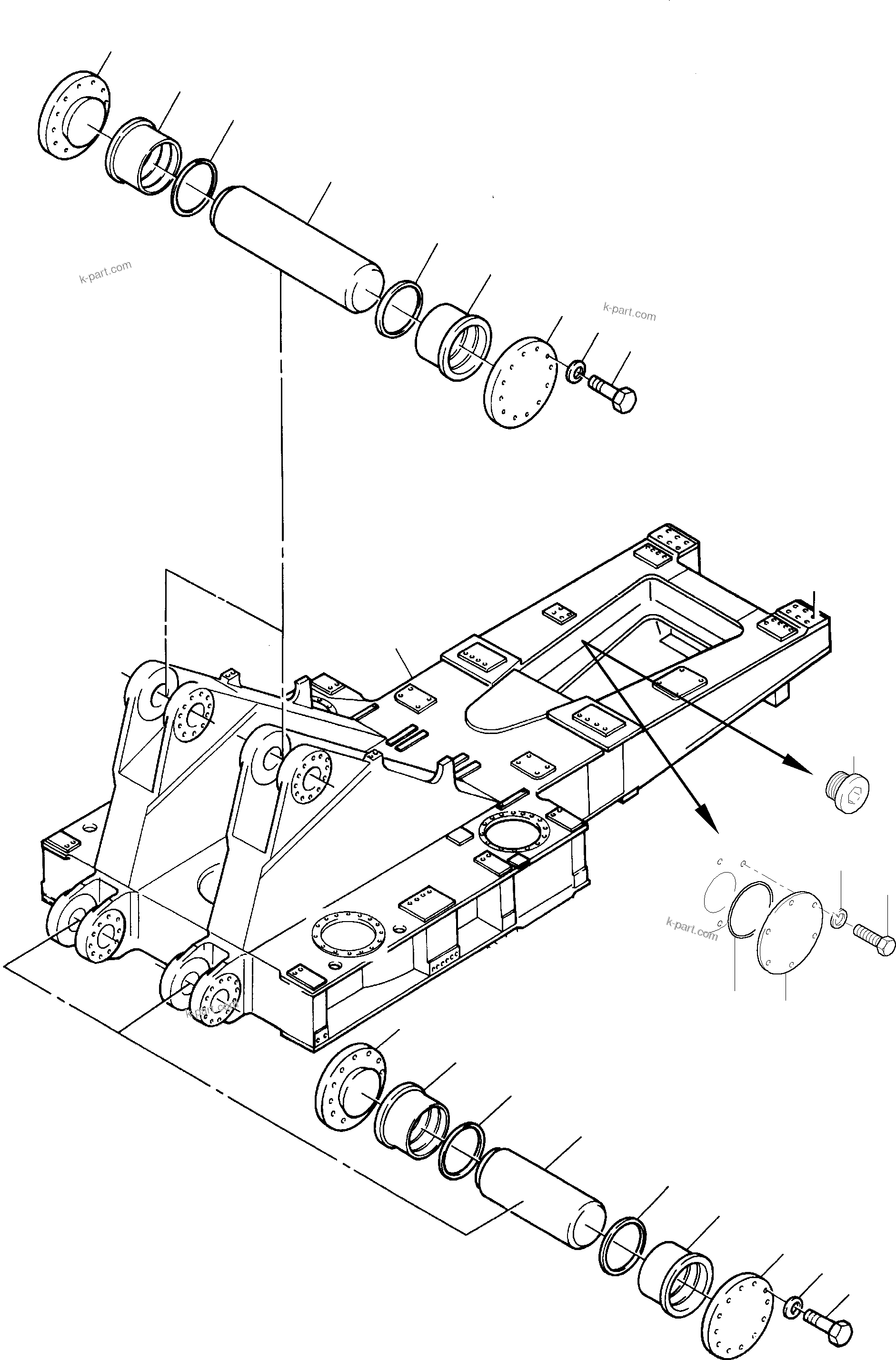 k-part.com

k-part.com

k-part.com

k-part.com