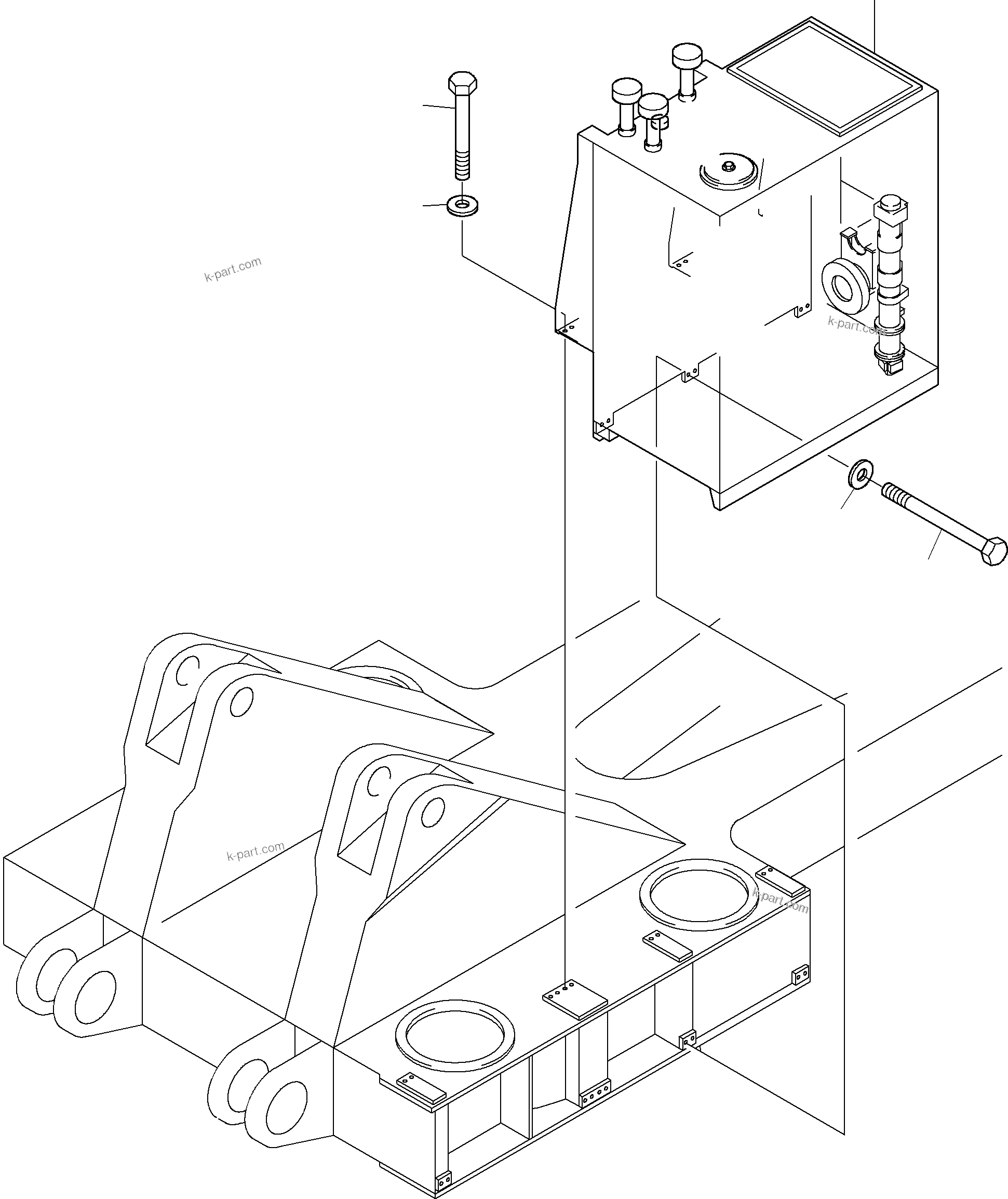 k-part.com

k-part.com

k-part.com

k-part.com