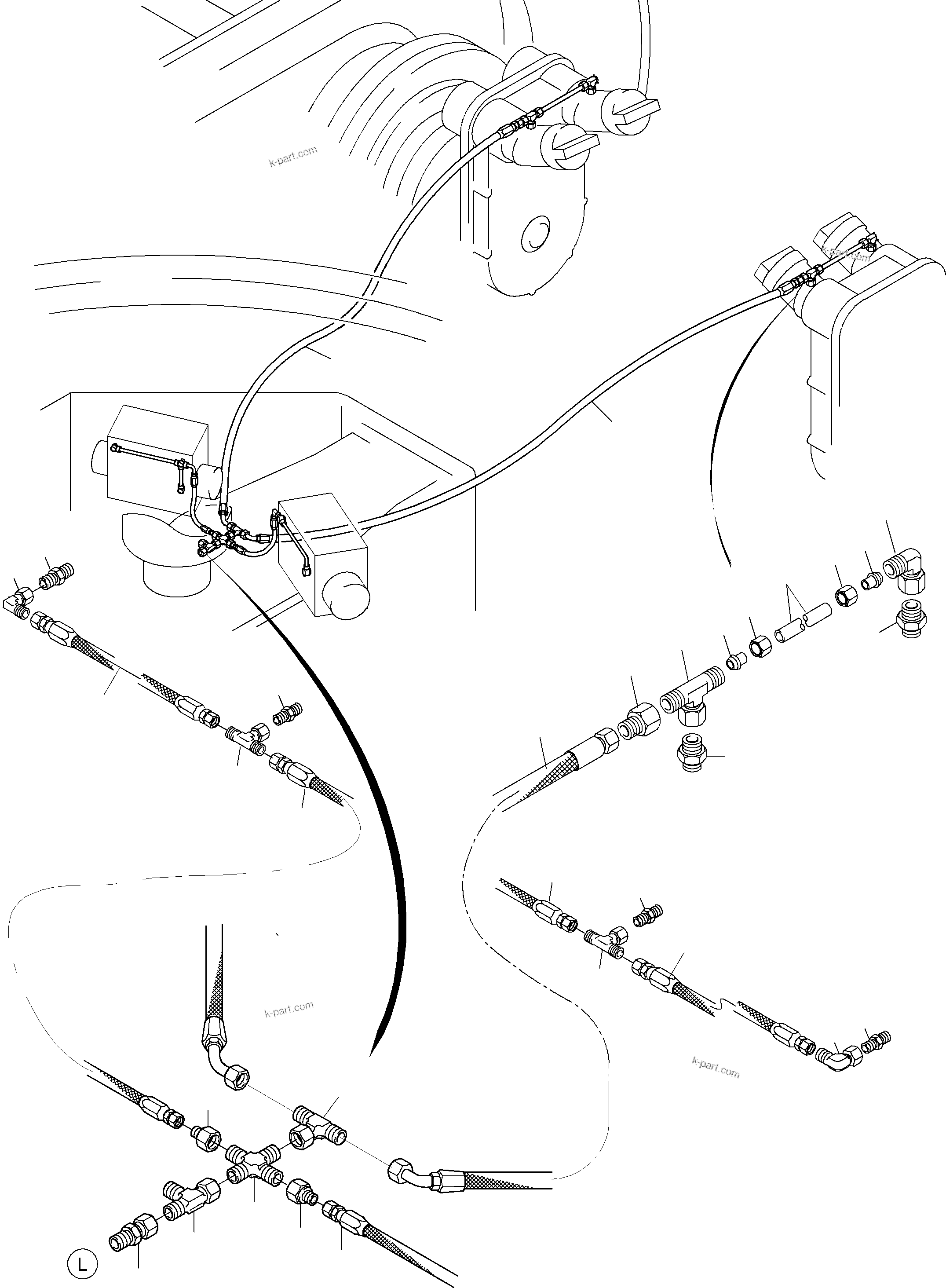 k-part.com

k-part.com

k-part.com

k-part.com

L