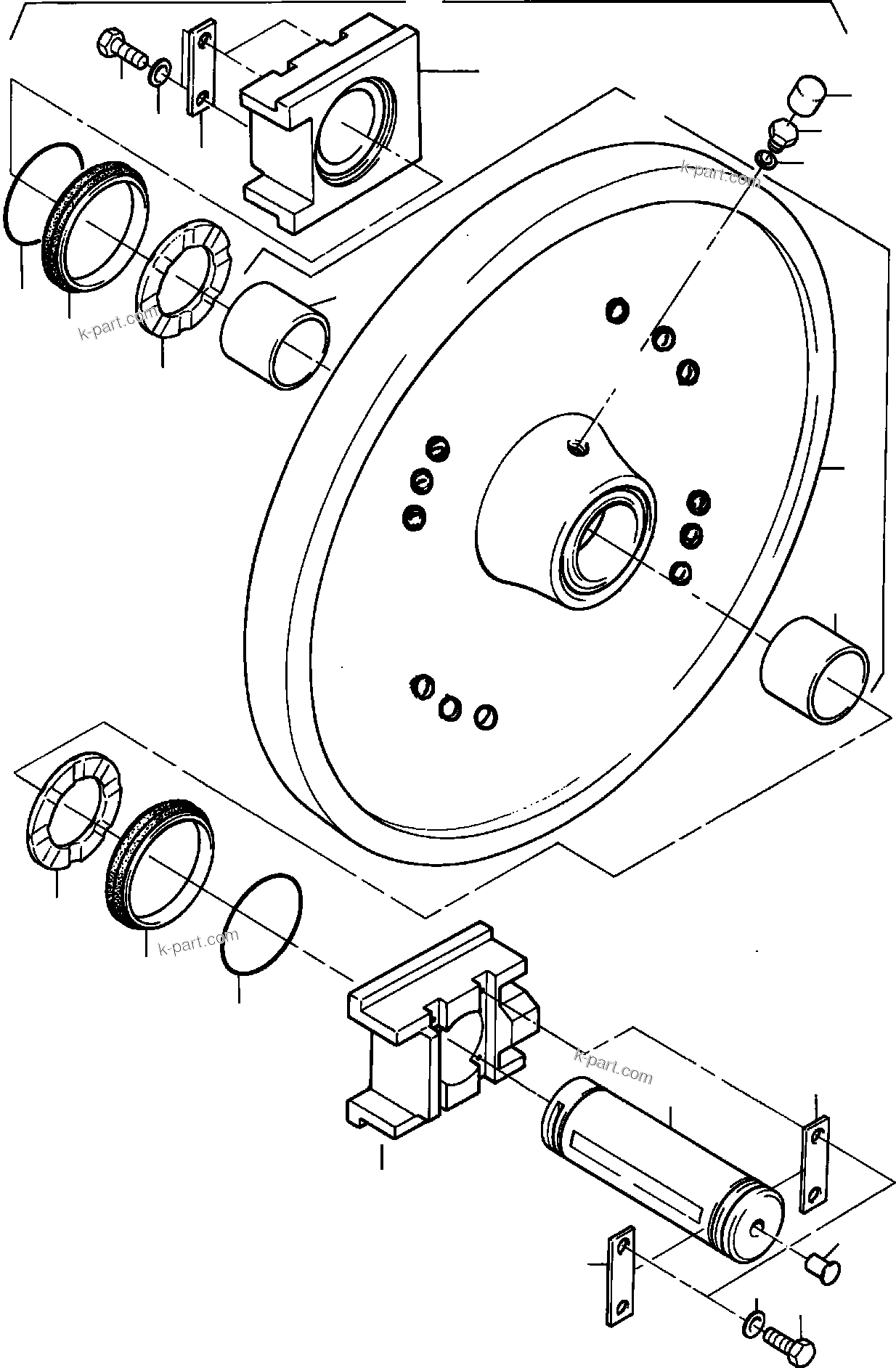 k-part.com

k-part.com

k-part.com

k-part.com