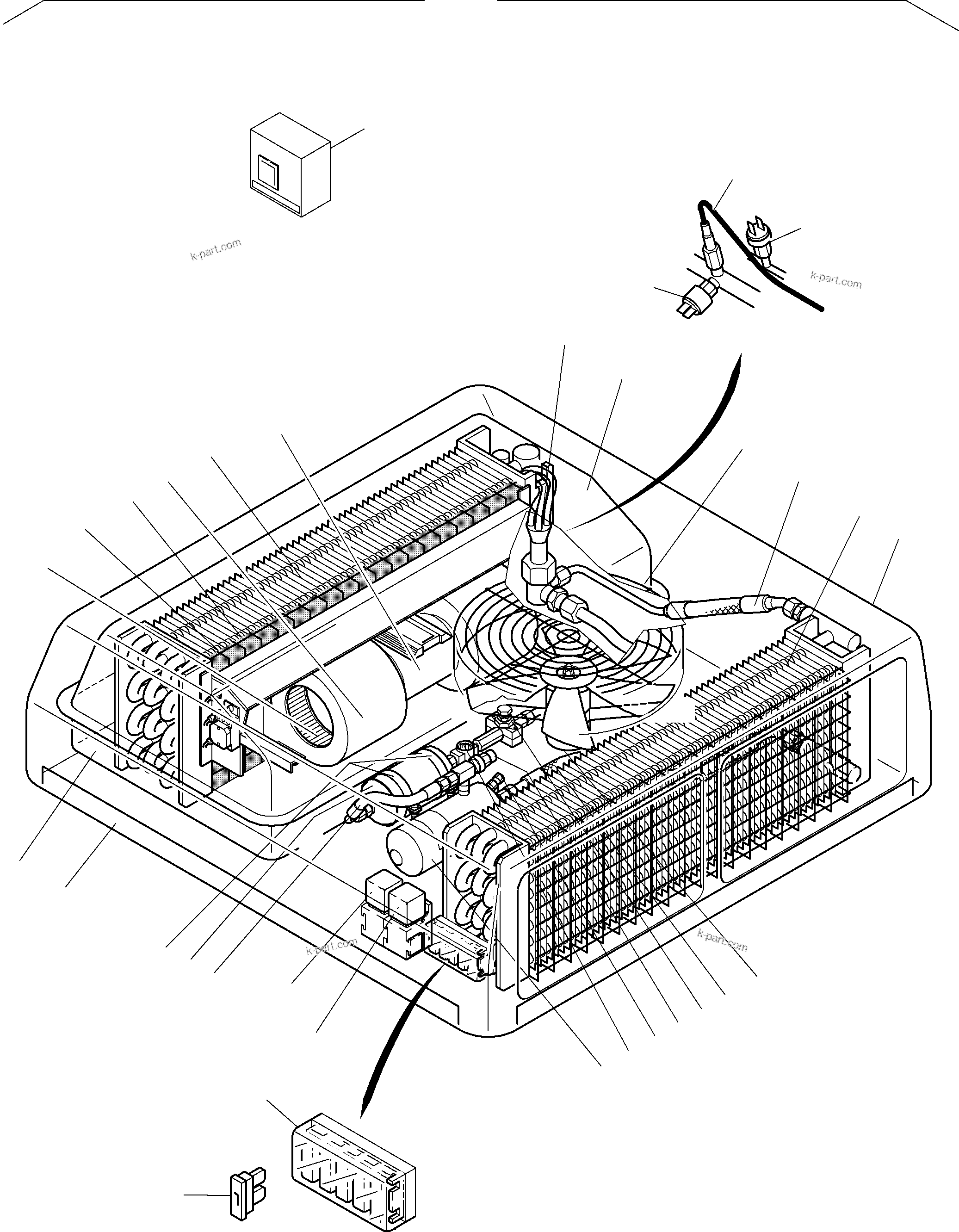 k-part.com

k-part.com

k-part.com

k-part.com