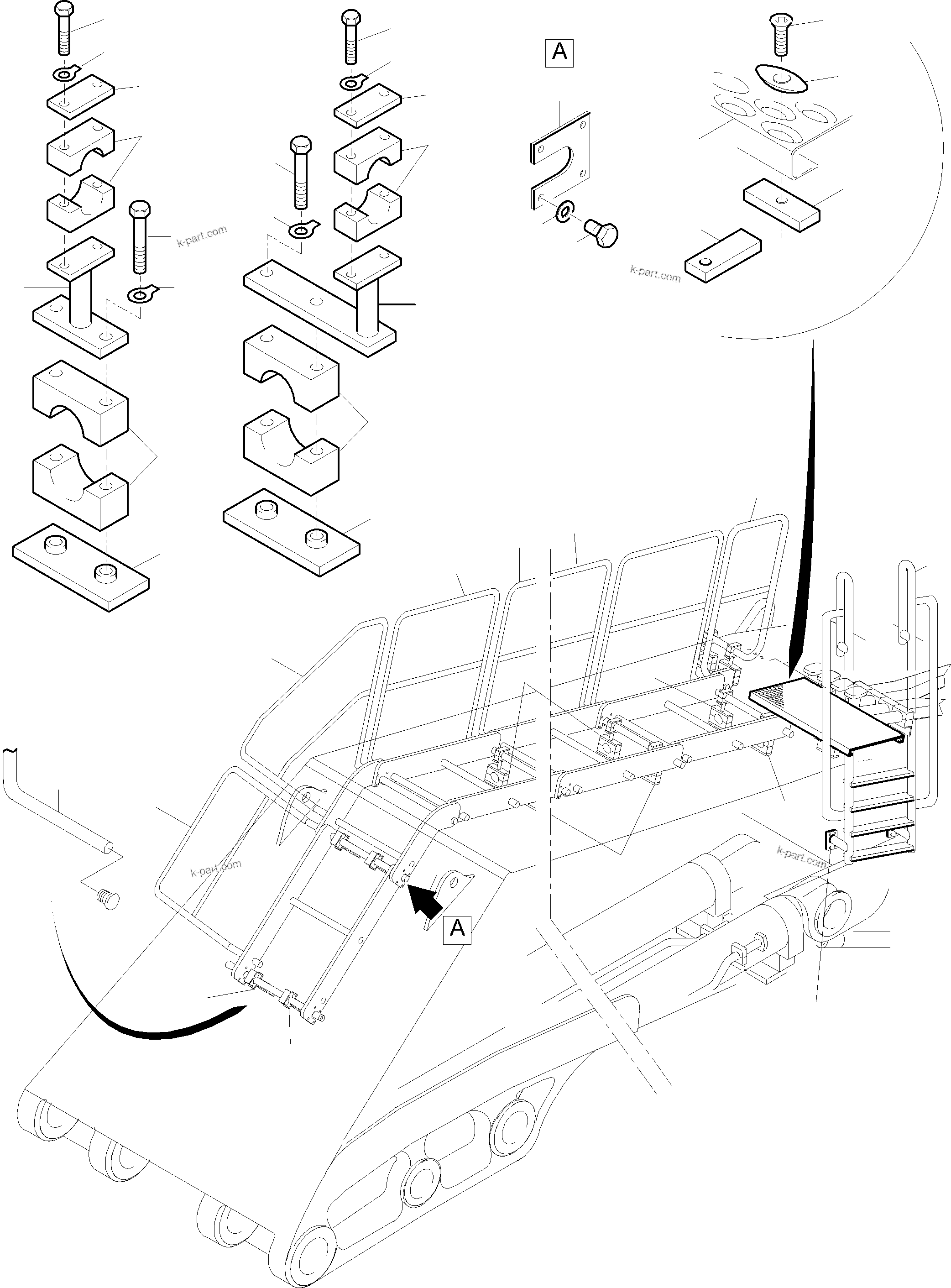 A

k-part.com

k-part.com

k-part.com

k-part.com

A