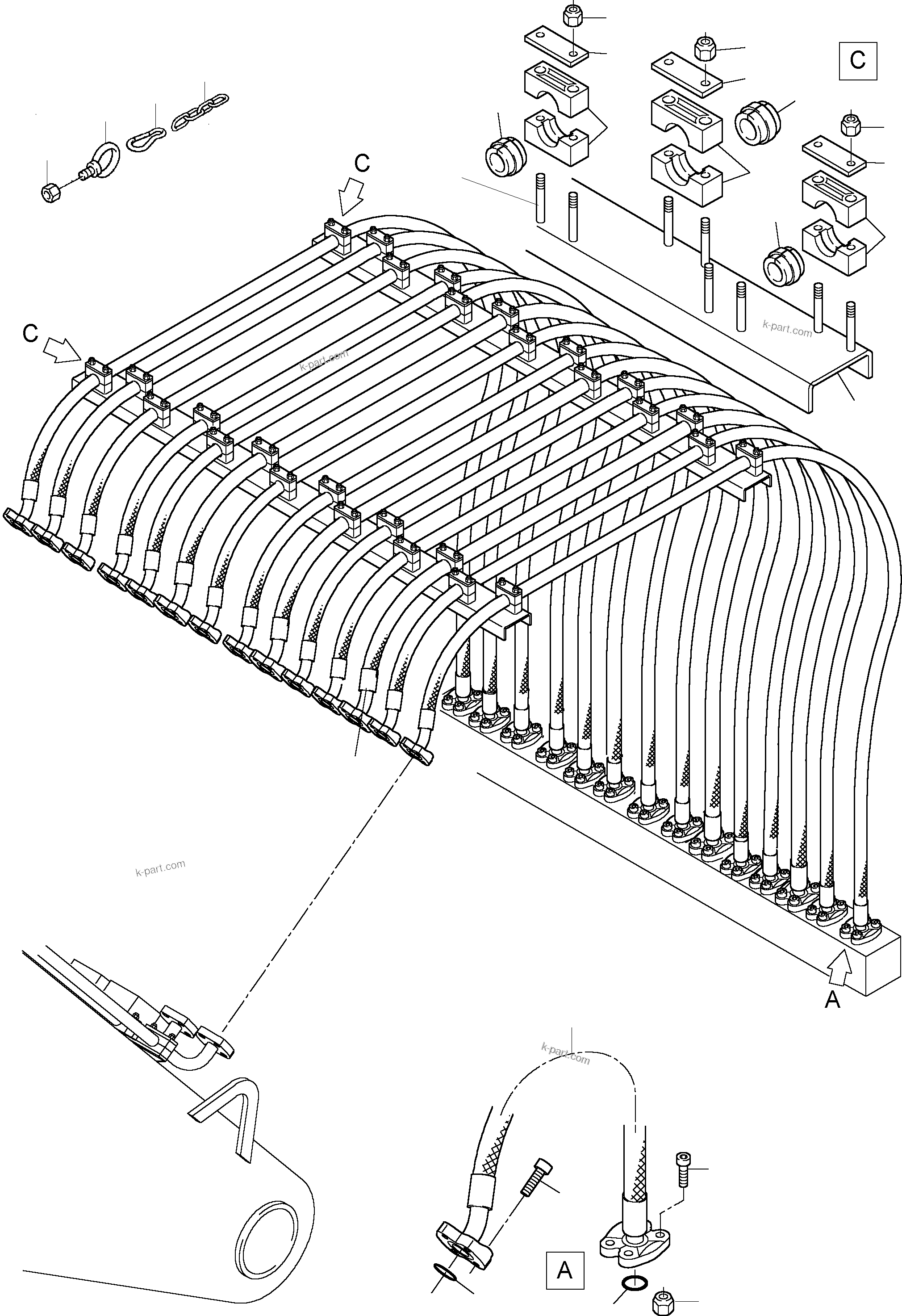 C

C

C

k-part.com

k-part.com

k-part.com

A

k-part.com

A