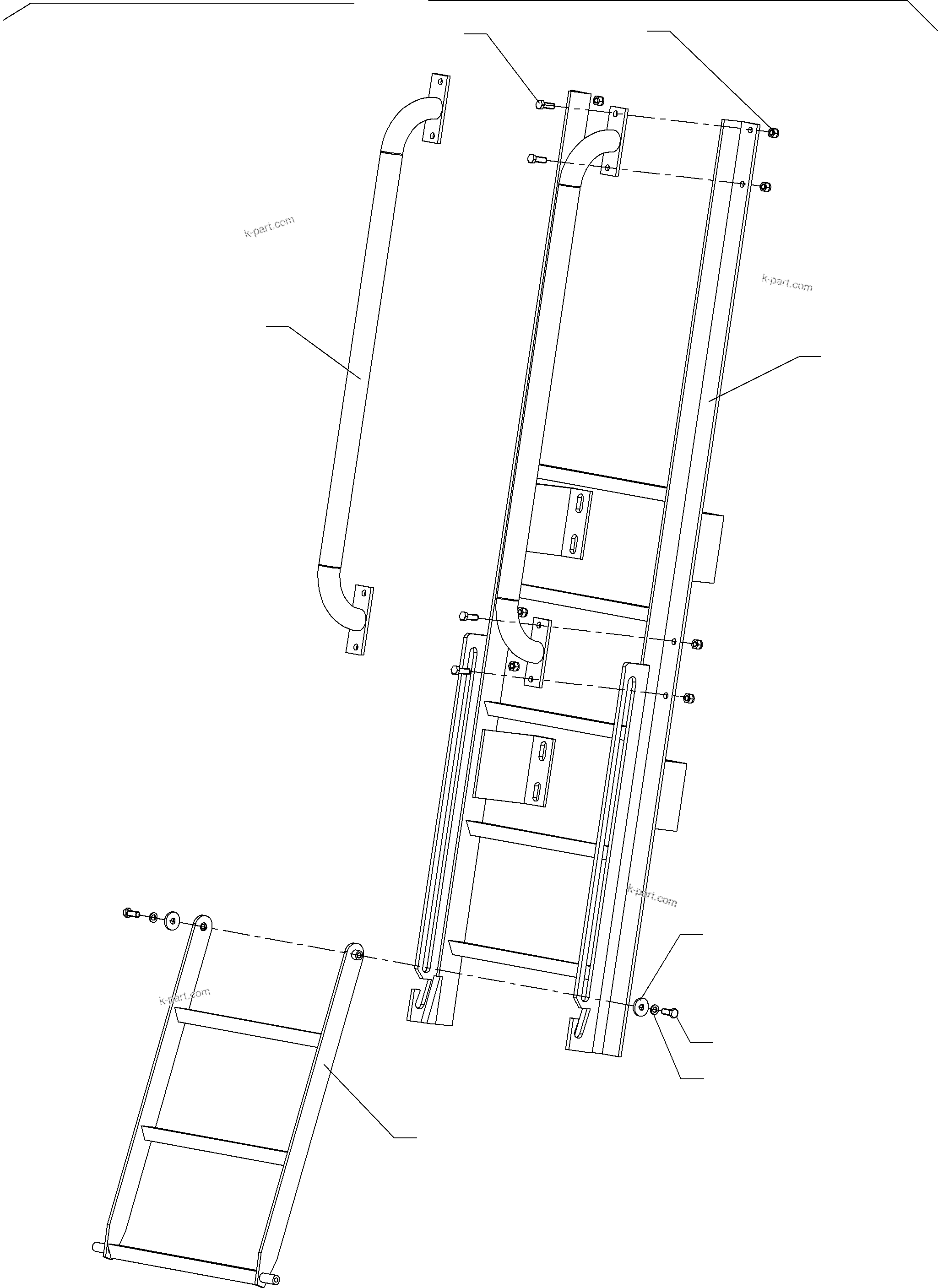 k-part.com

k-part.com

k-part.com

k-part.com