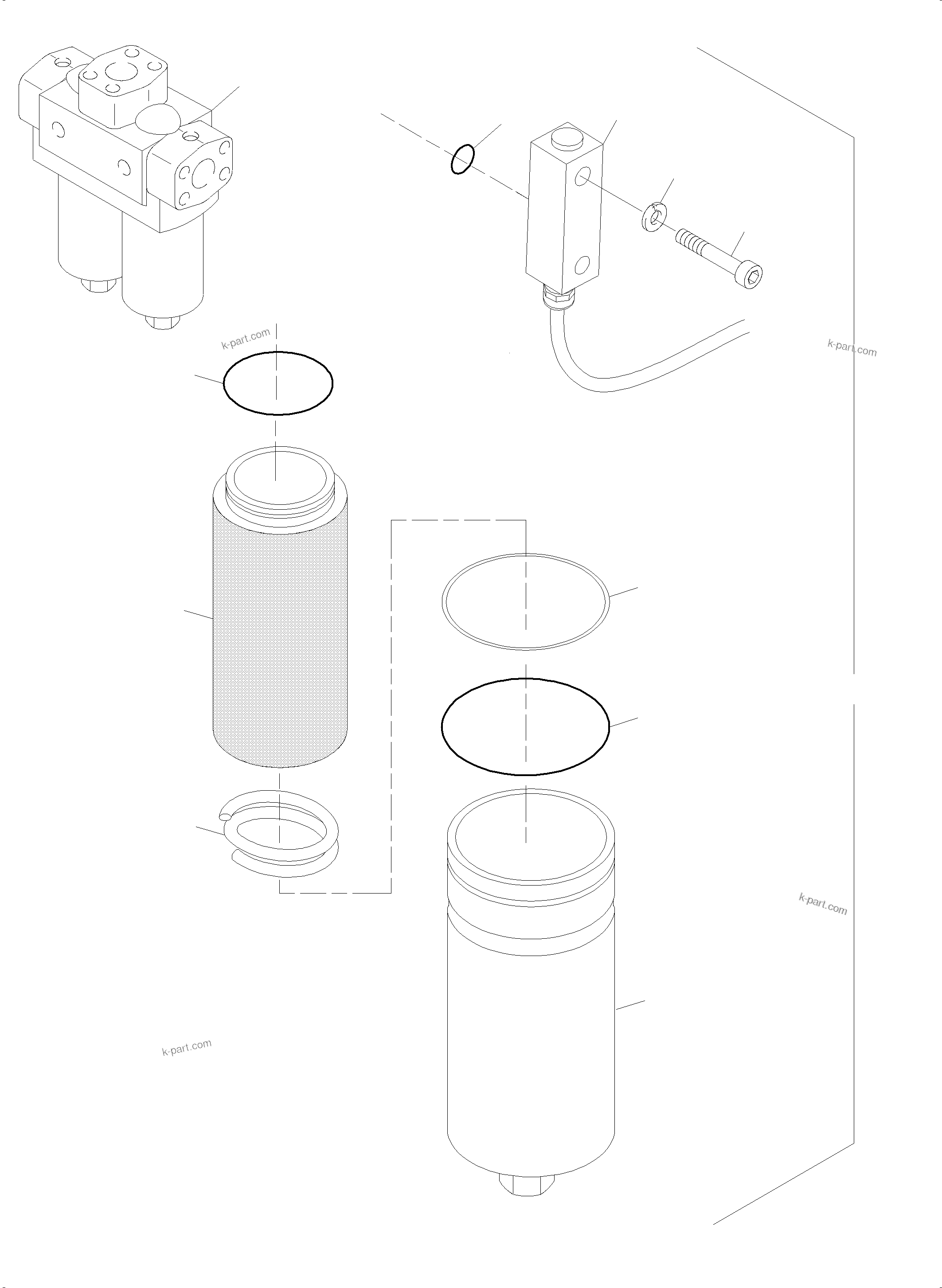 k-part.com

k-part.com

k-part.com

k-part.com