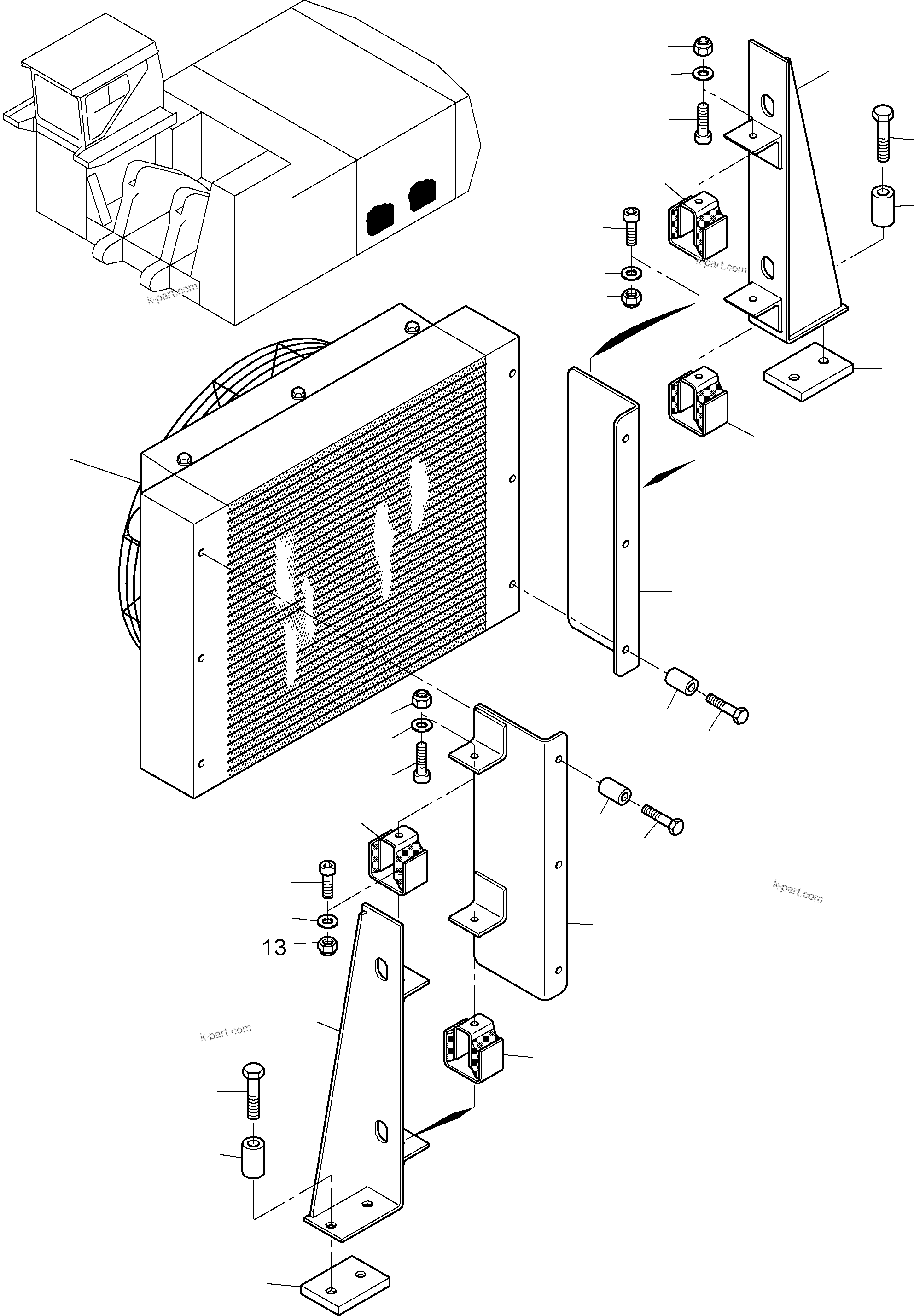 k-part.com

k-part.com

k-part.com

13

k-part.com