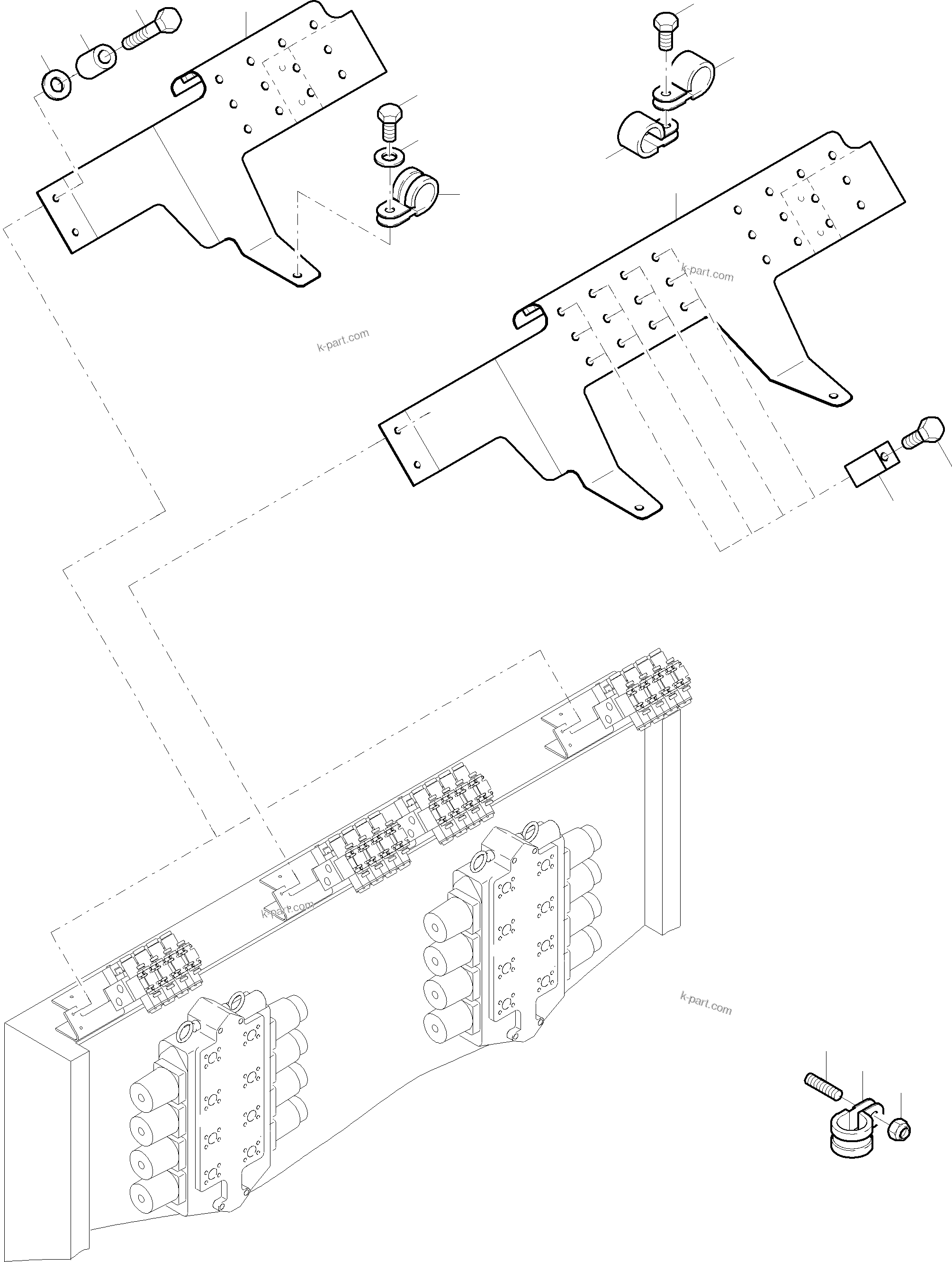 k-part.com

k-part.com

k-part.com

k-part.com