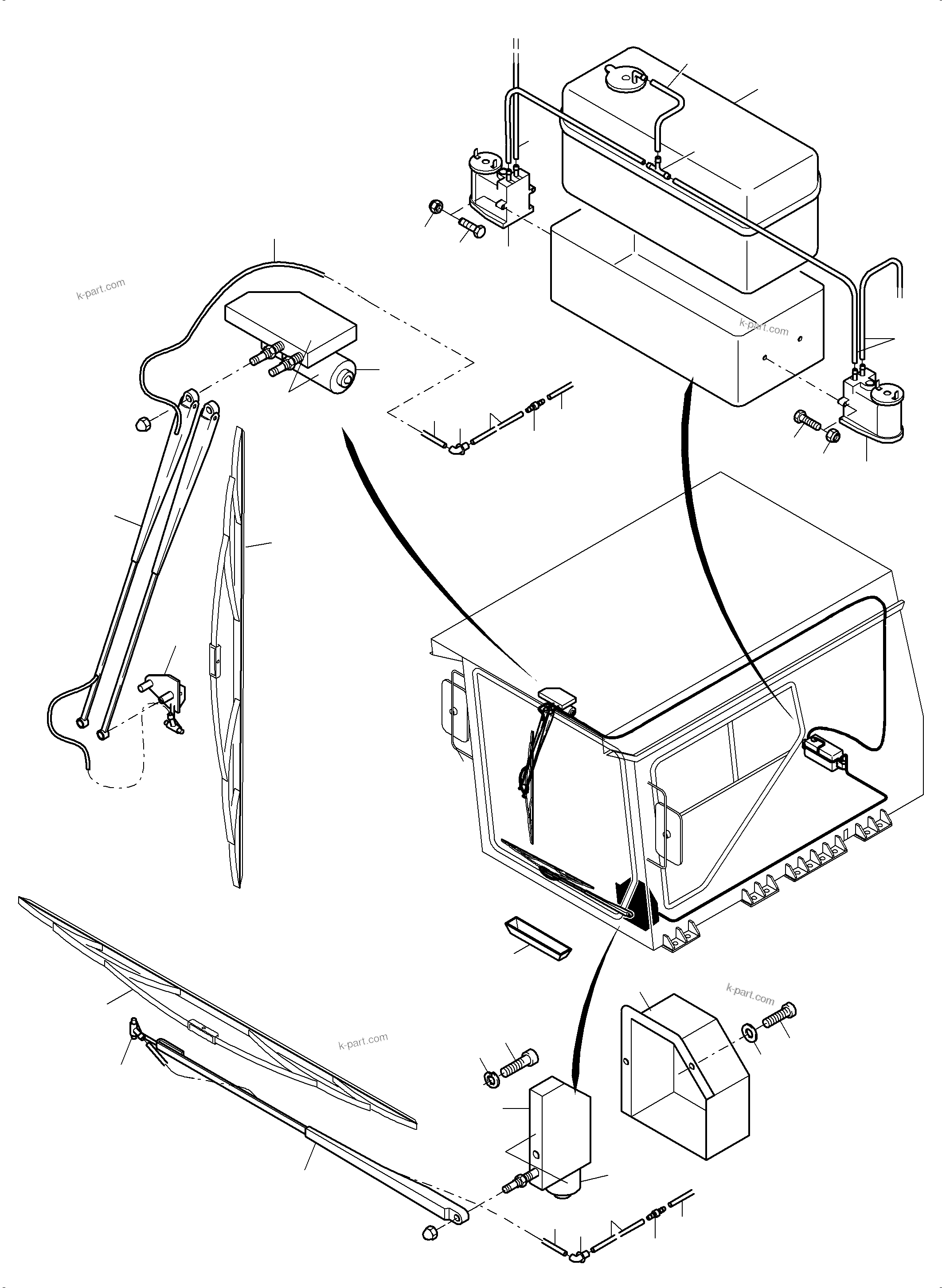 k-part.com

k-part.com

k-part.com

k-part.com