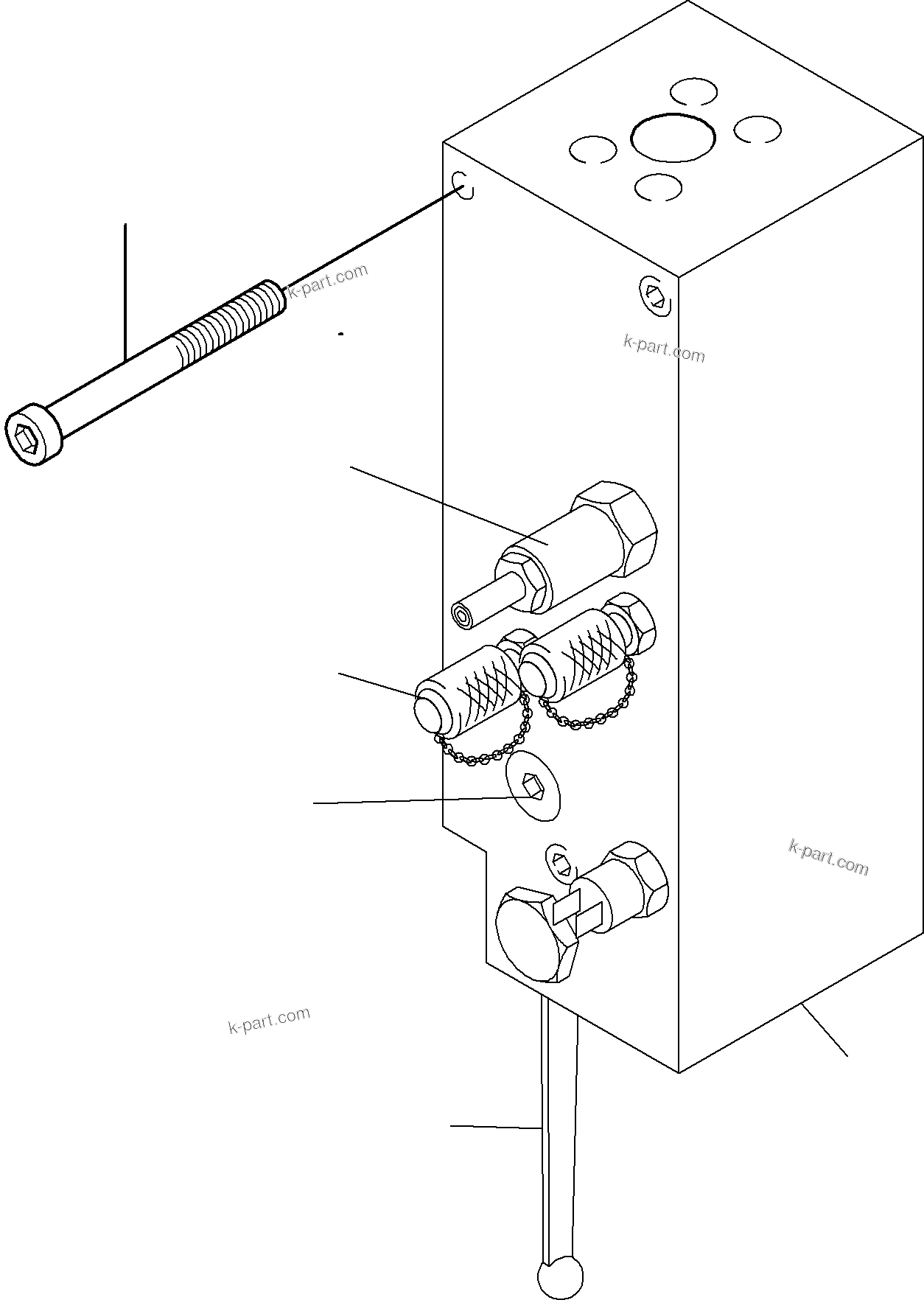 k-part.com

k-part.com

k-part.com

k-part.com