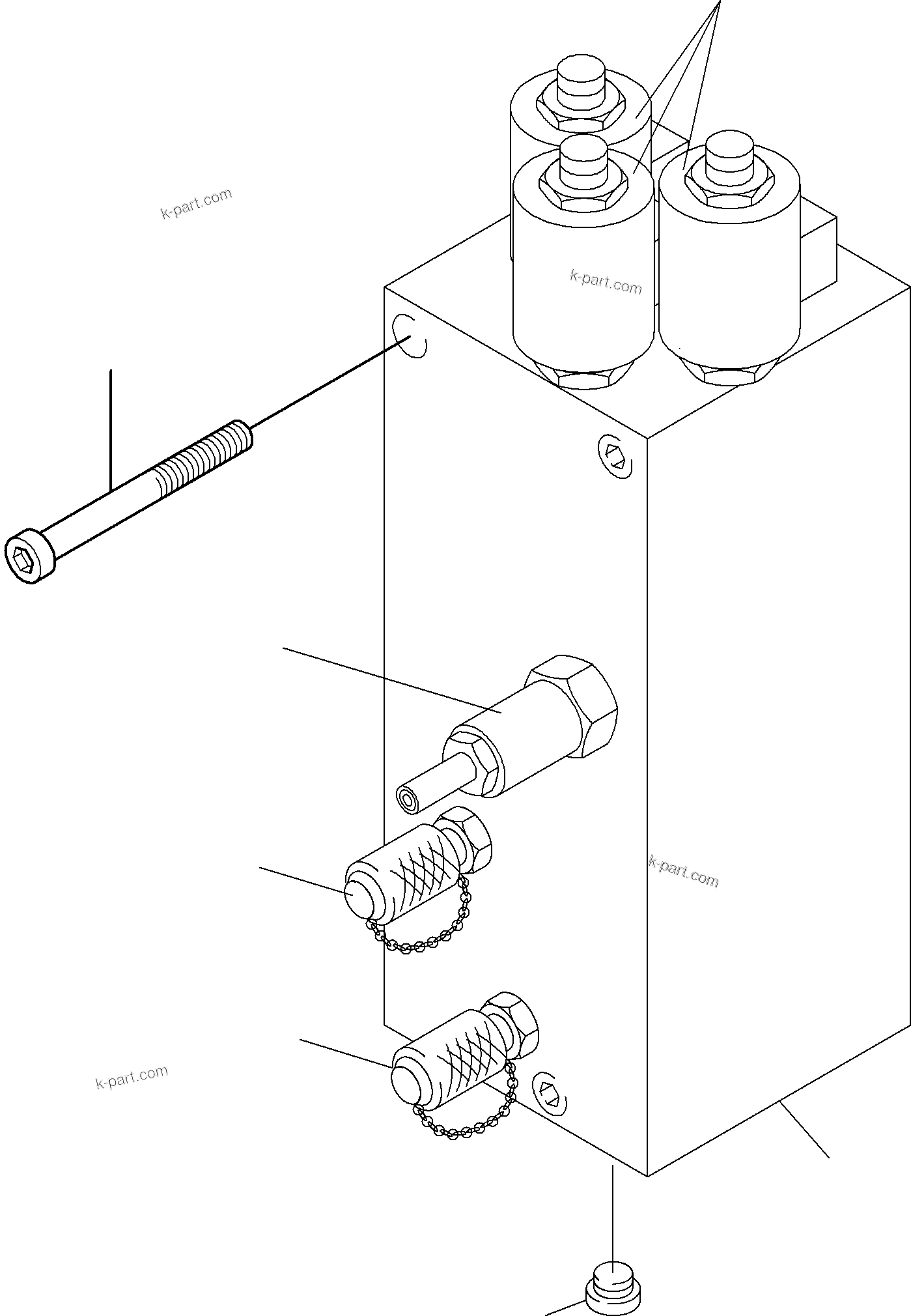 k-part.com

k-part.com

k-part.com

k-part.com