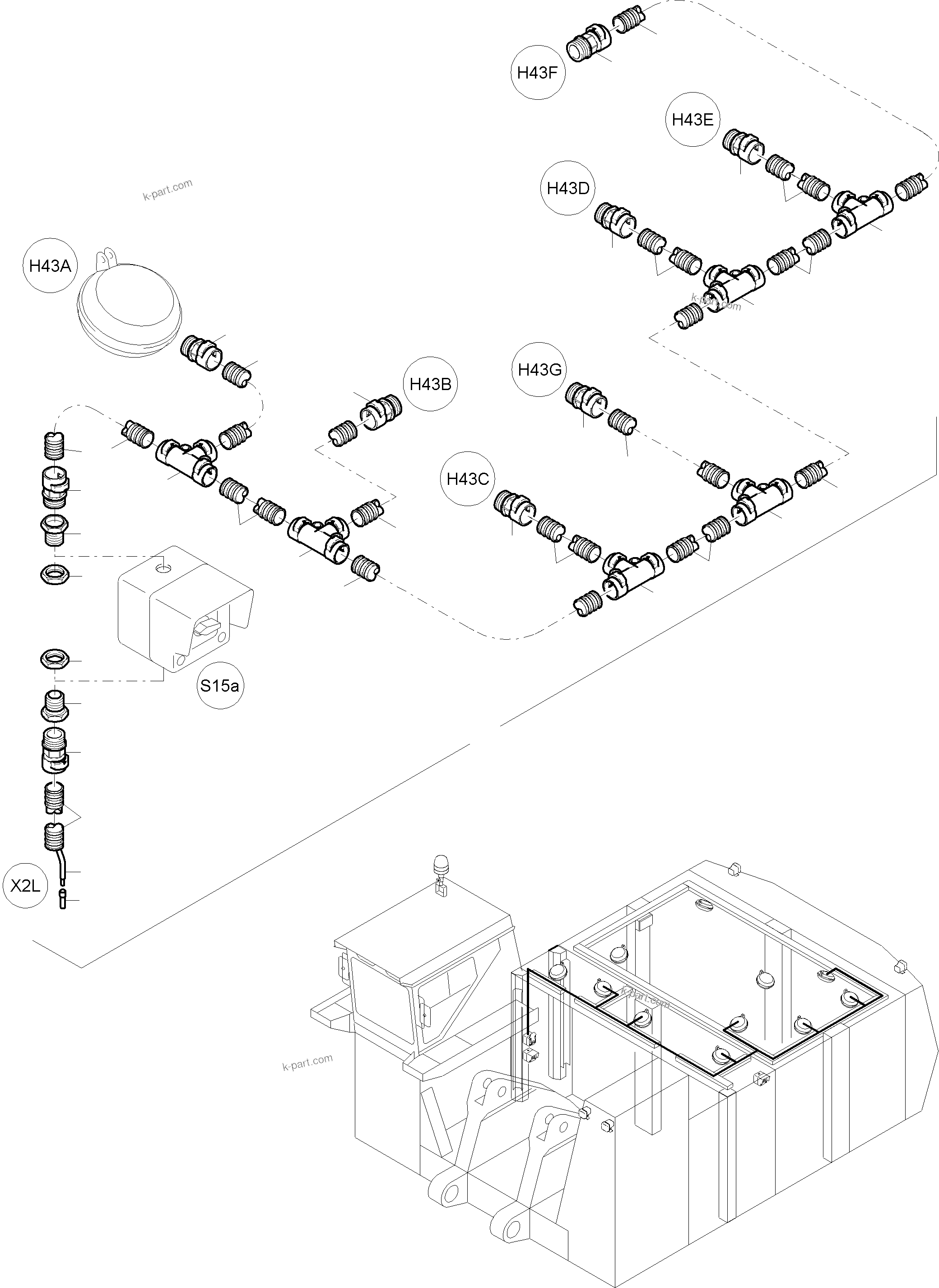 H43F

H43E

H43D

k-part.com

H43A

k-part.com

H43B

H43G

H43C

S15a

X2L

k-part.com

k-part.com