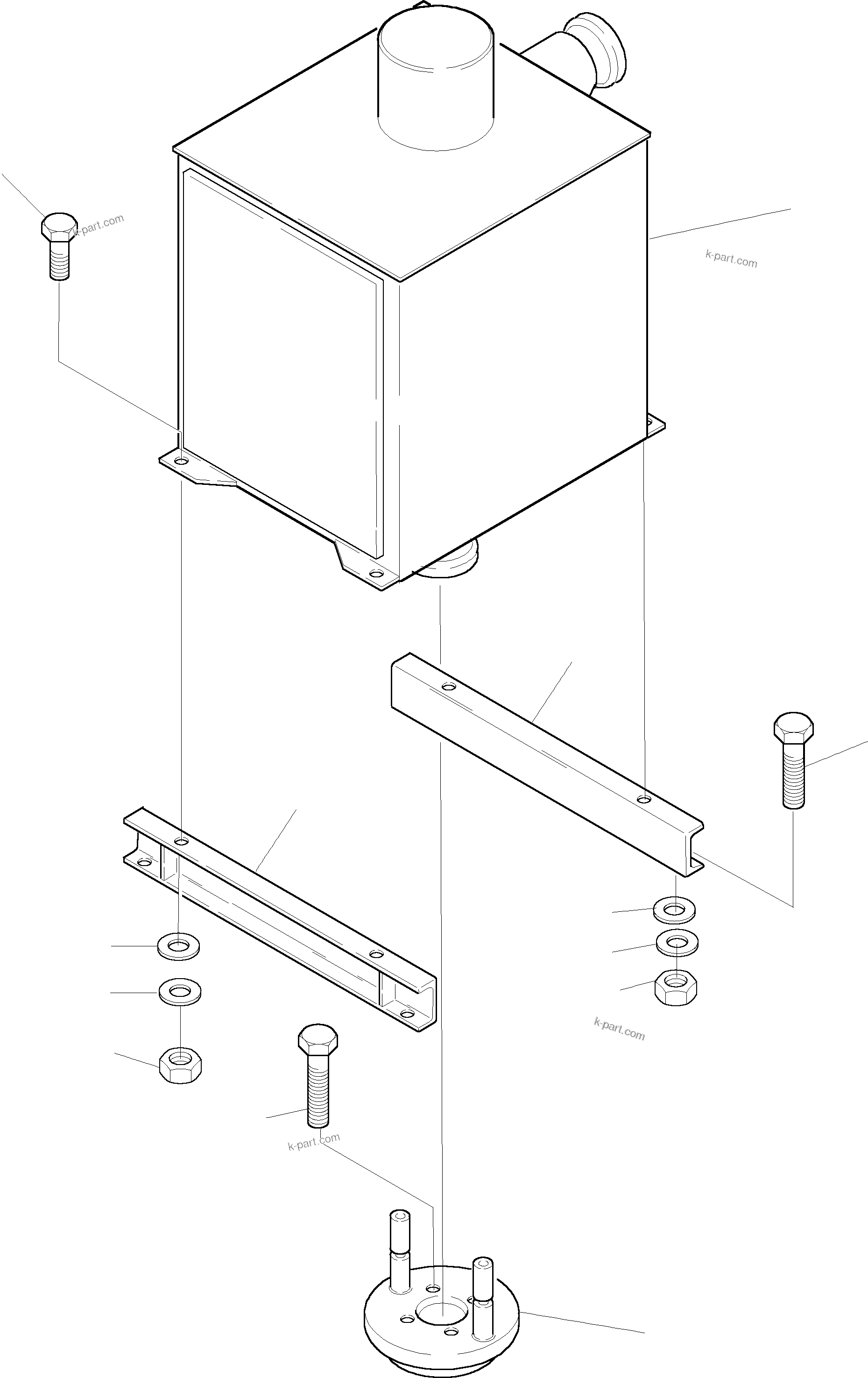 k-part.com

k-part.com

k-part.com

k-part.com