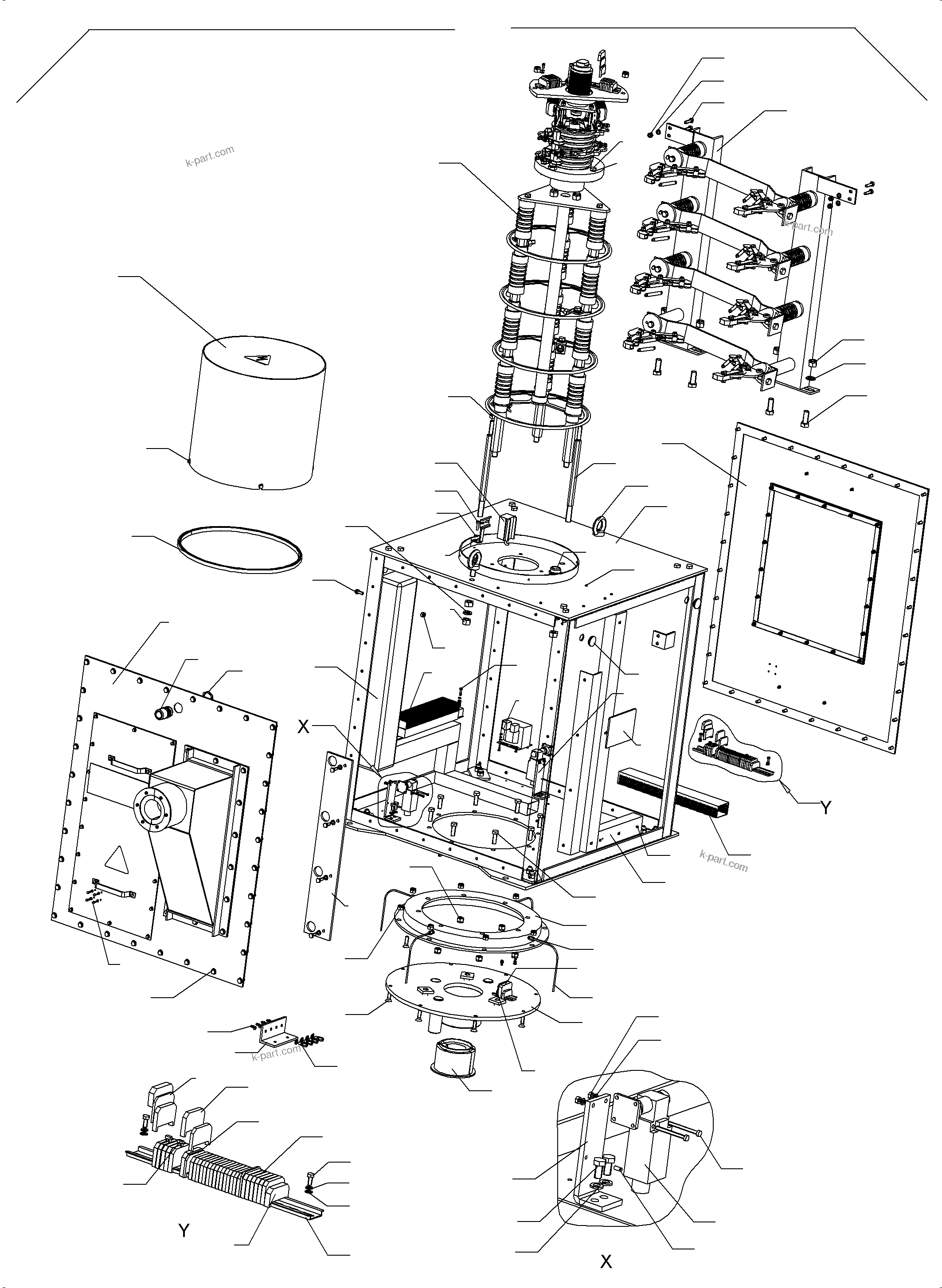 k-part.com

k-part.com

X

Y

k-part.com

k-part.com

Y

X