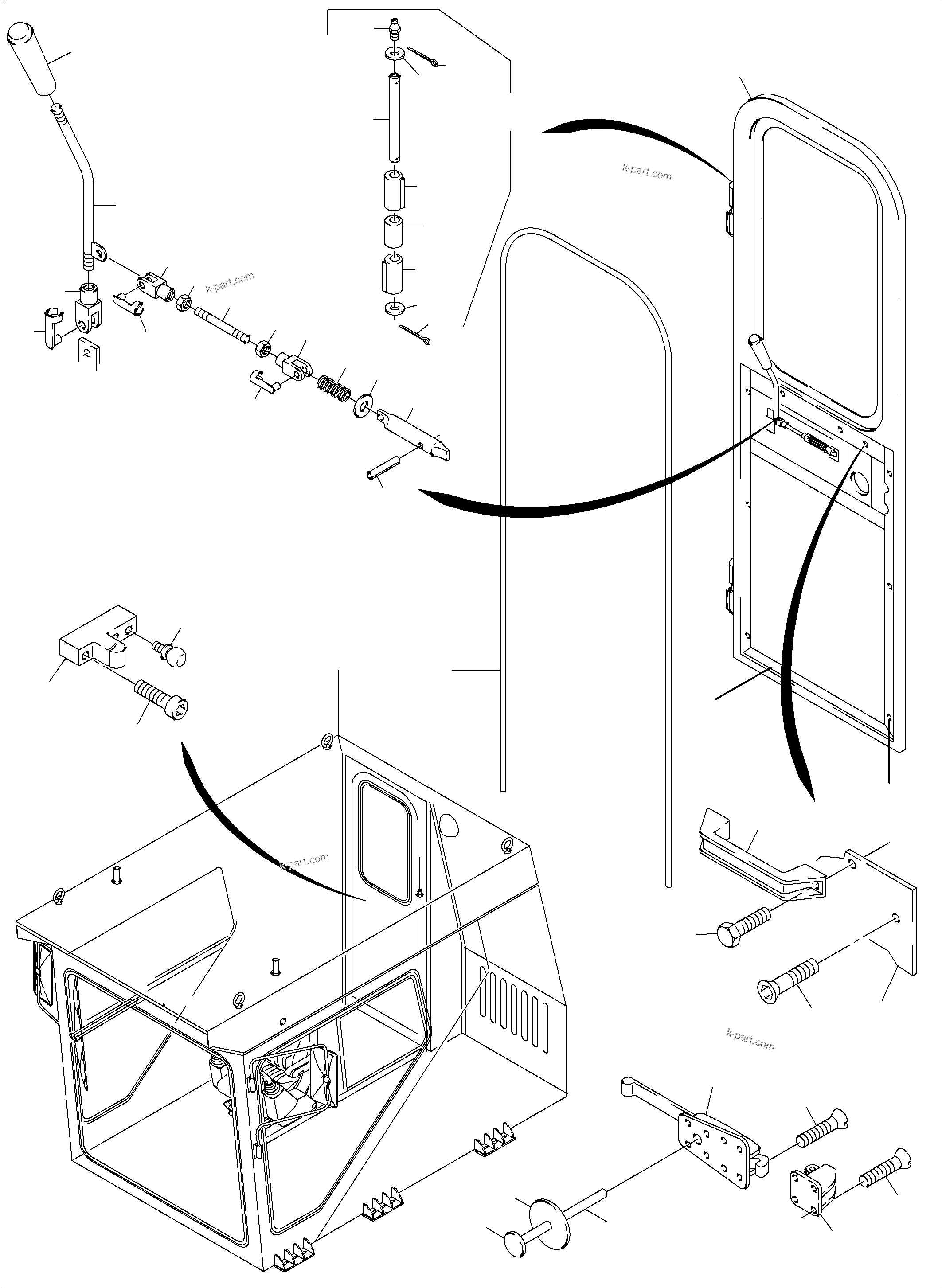 k-part.com

k-part.com

k-part.com

k-part.com