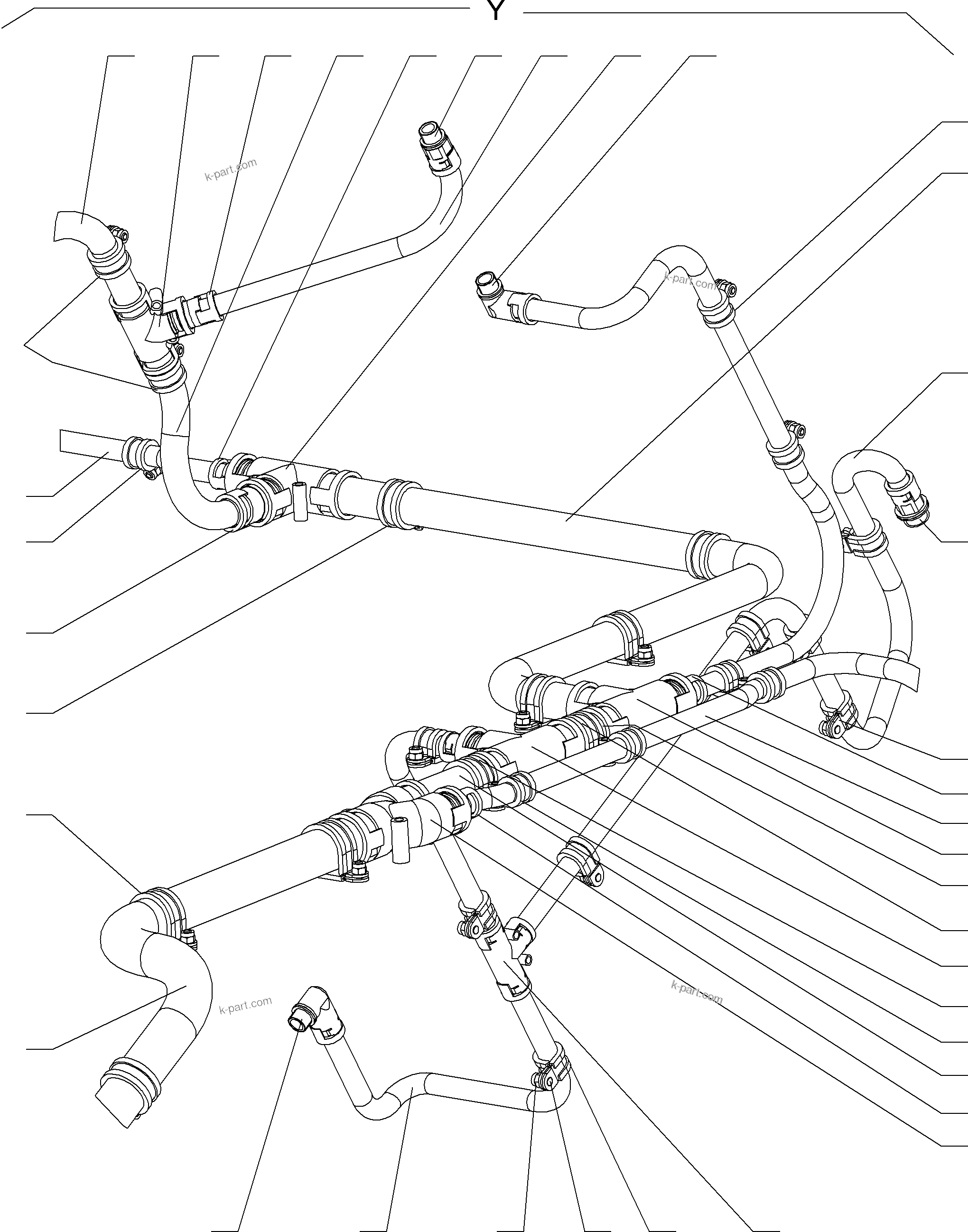 Y

k-part.com

k-part.com

k-part.com

k-part.com