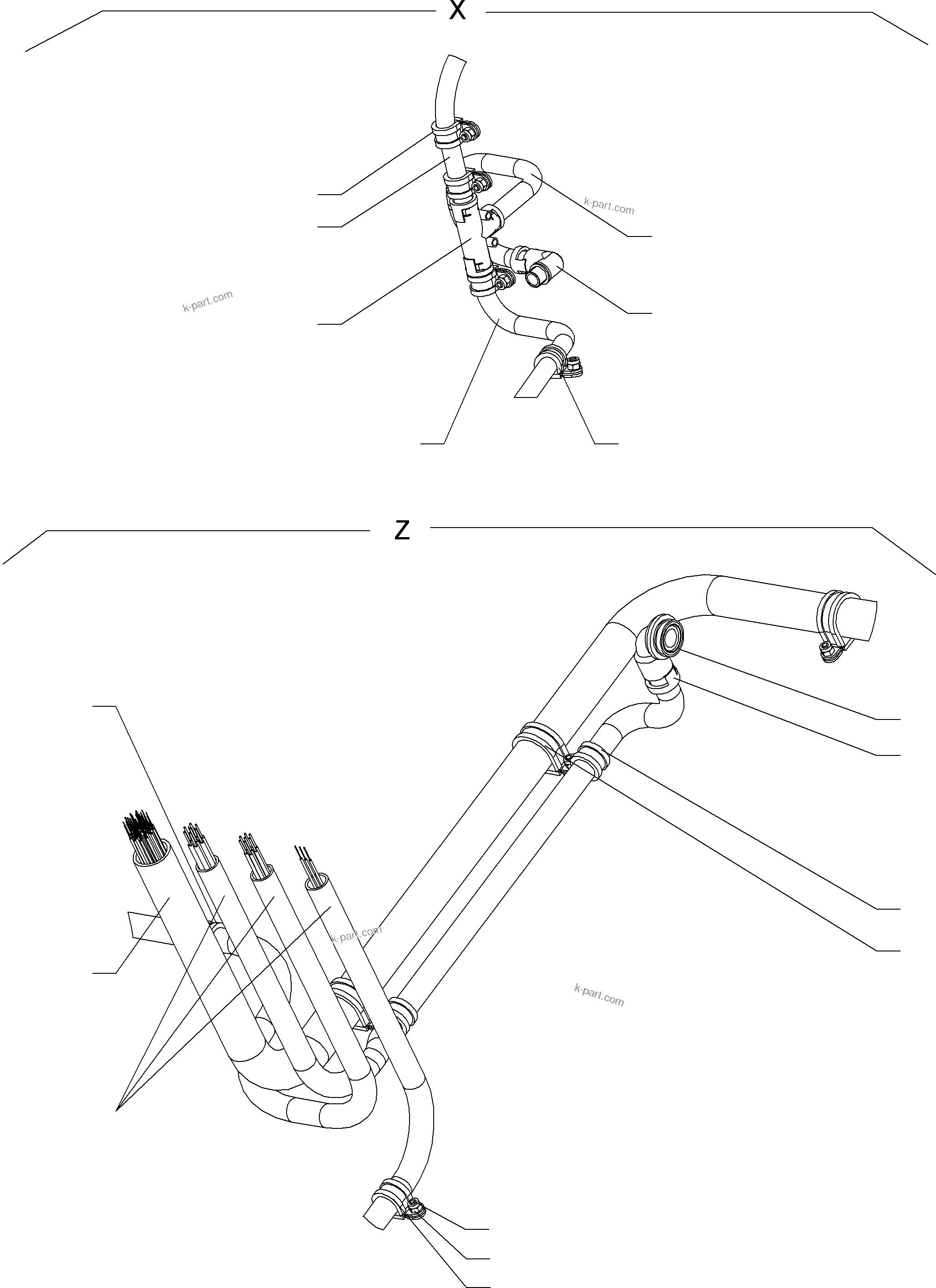 X

k-part.com

k-part.com

Z

k-part.com

k-part.com