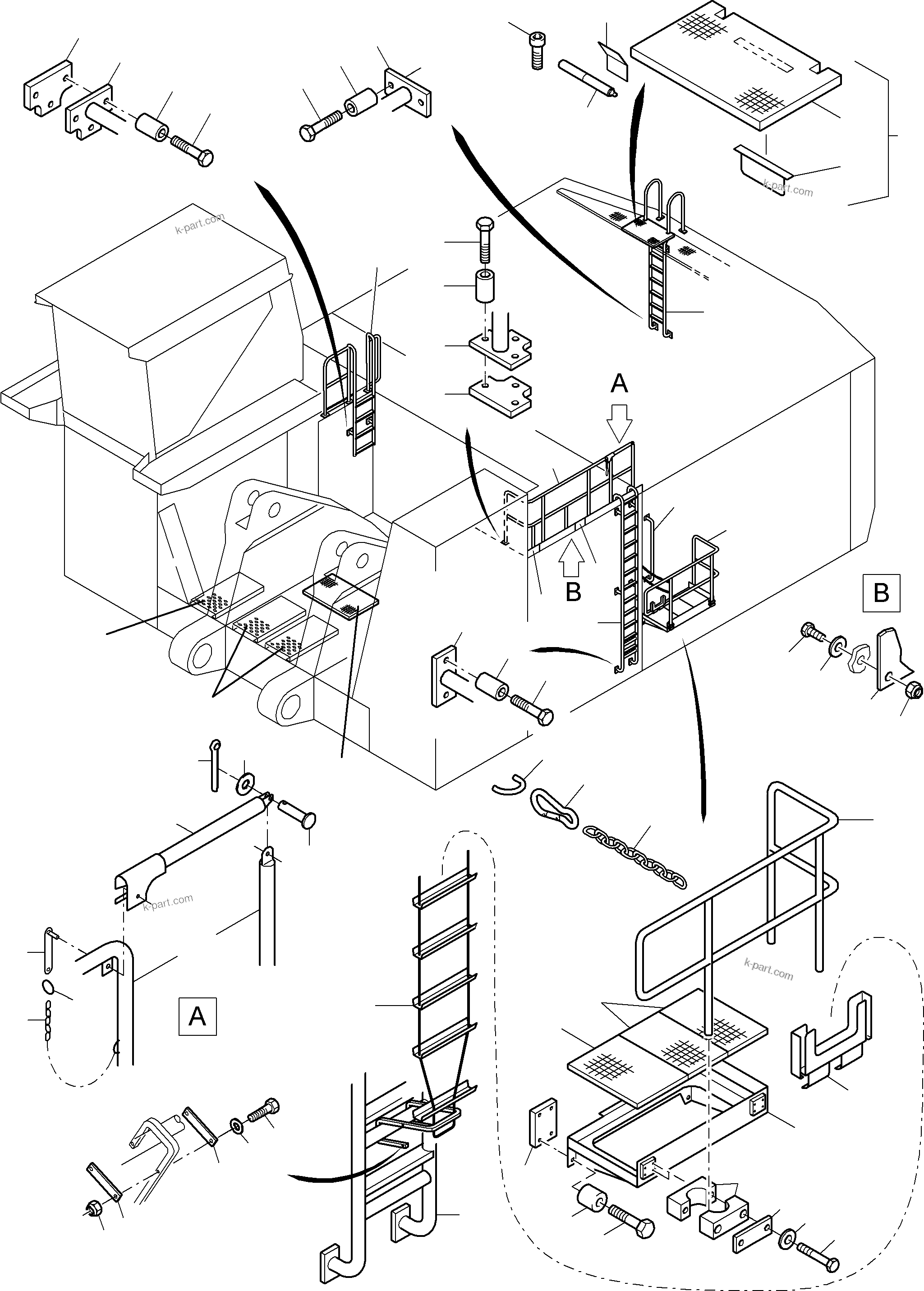 k-part.com

k-part.com

A

B

B

k-part.com

k-part.com

A