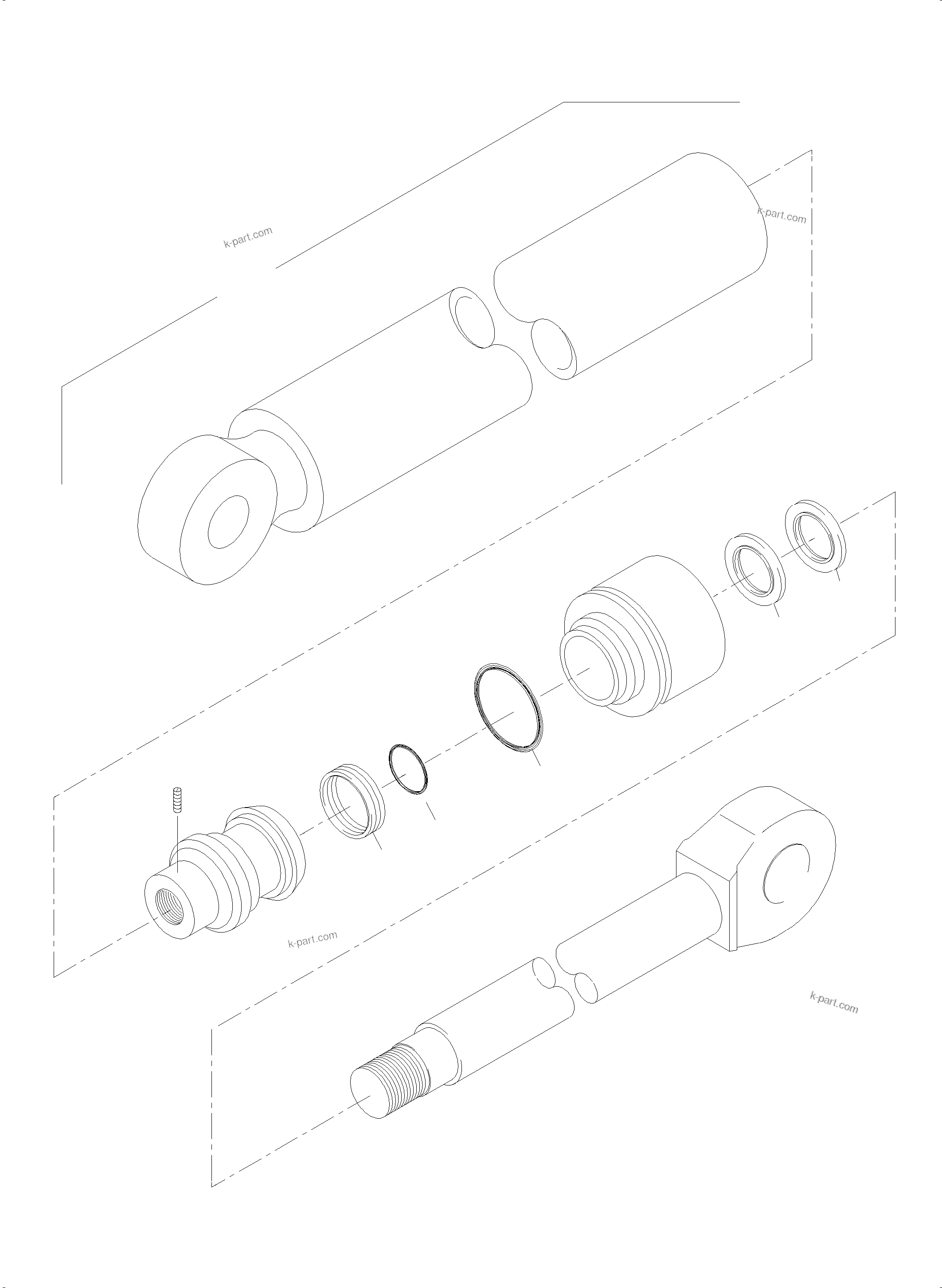 k-part.com

k-part.com

k-part.com

k-part.com