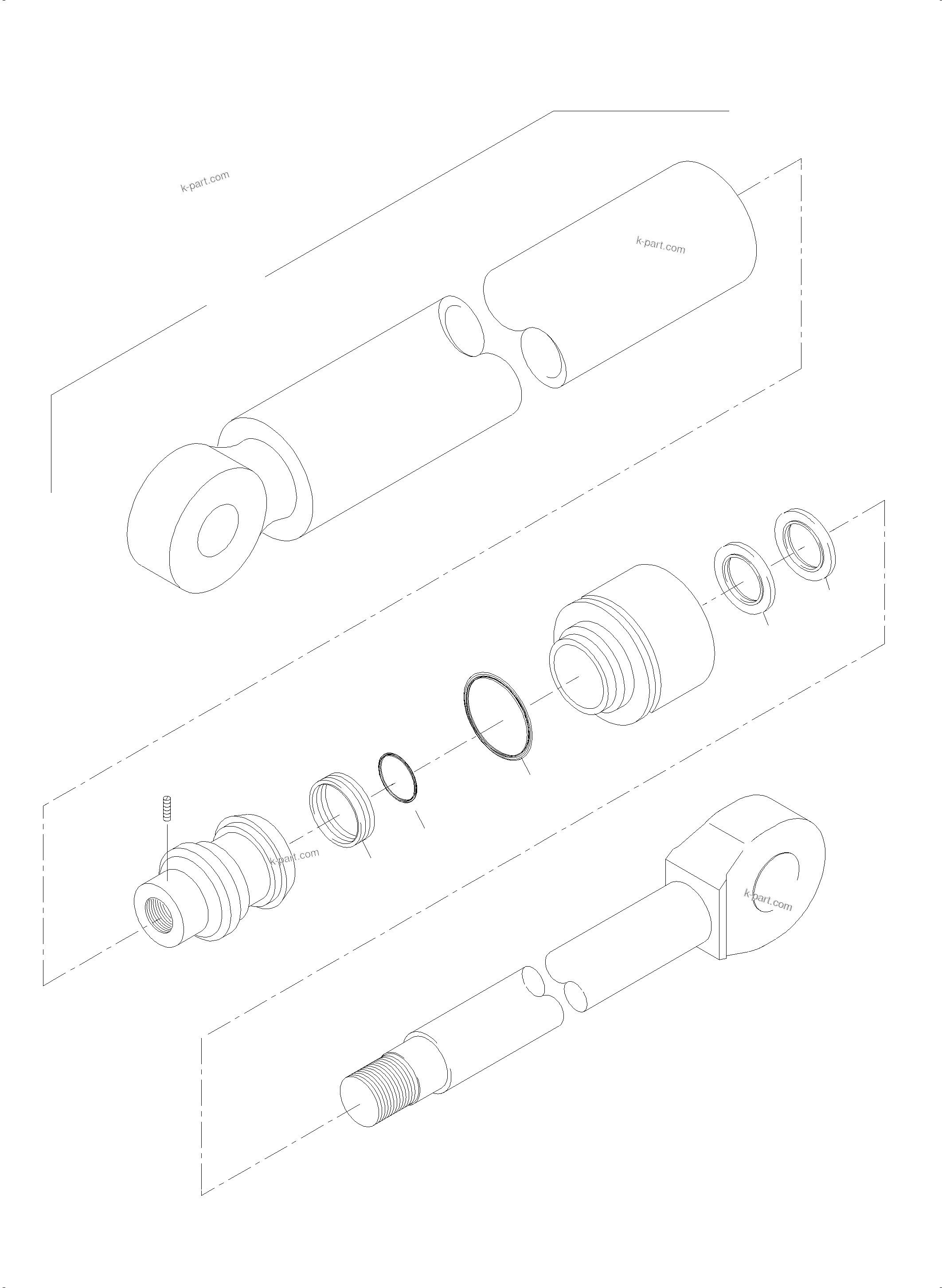 k-part.com

k-part.com

k-part.com

k-part.com