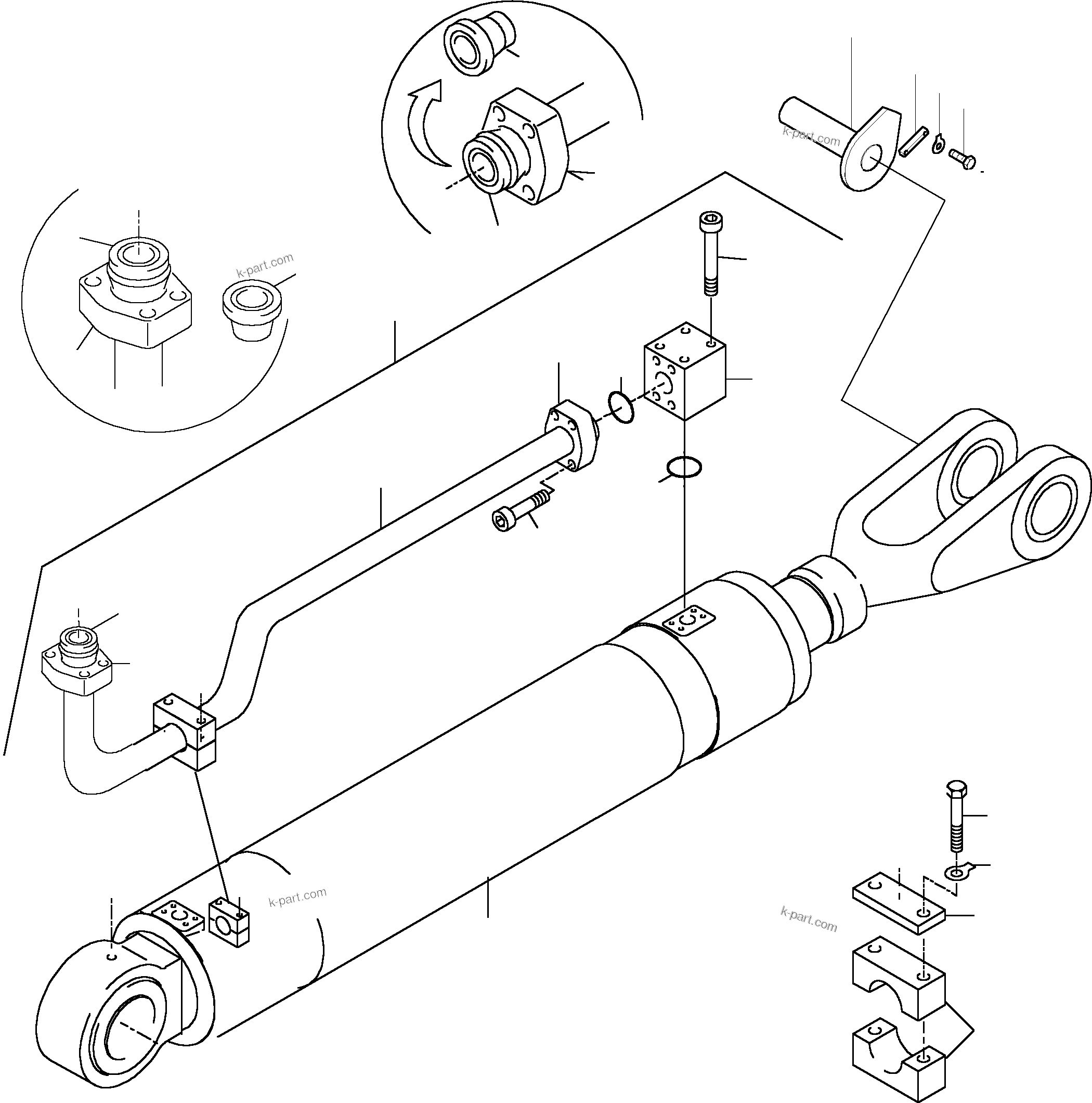 k-part.com

k-part.com

k-part.com

k-part.com