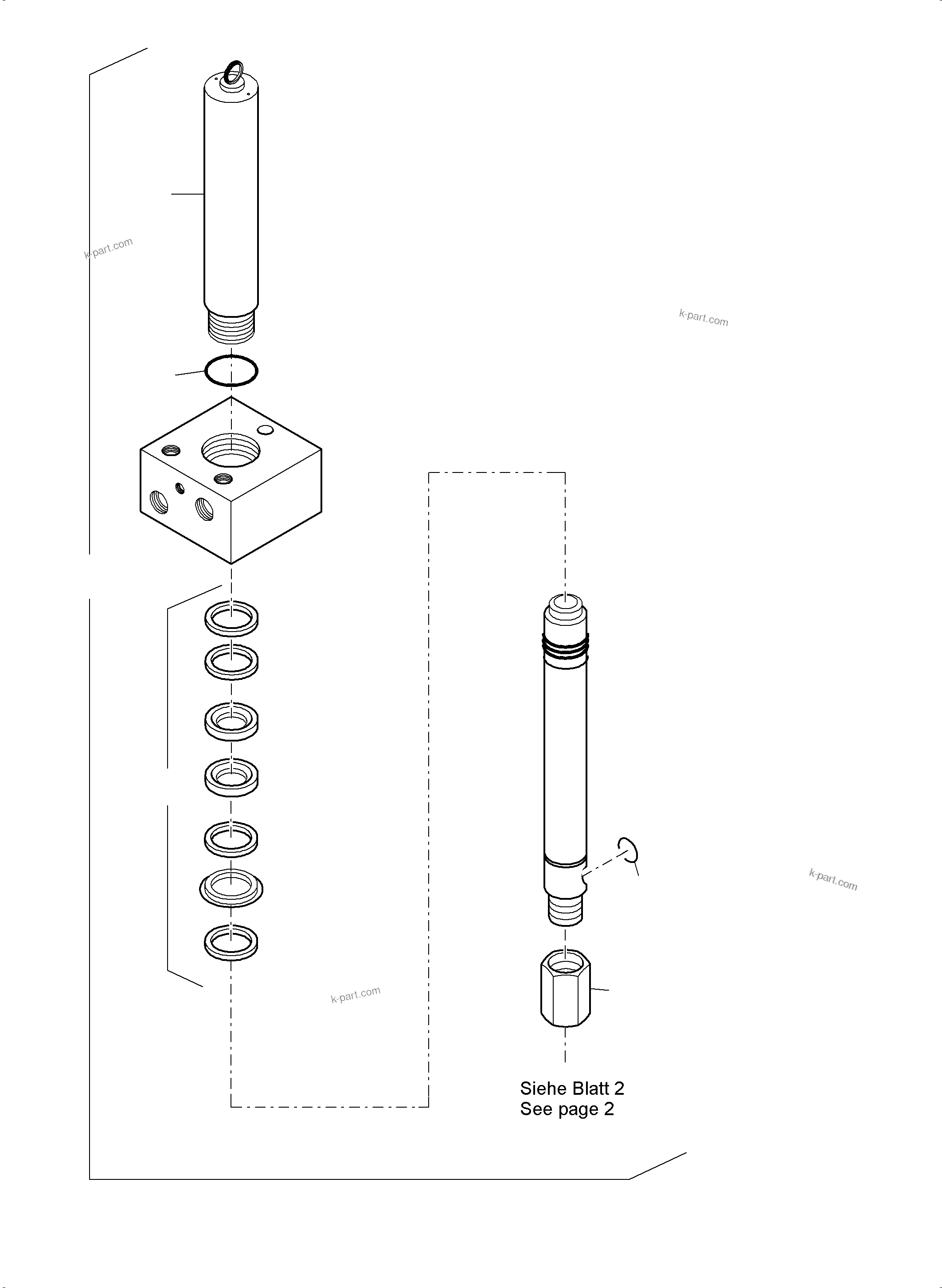 k-part.com

k-part.com

k-part.com

k-part.com

Siehe Blatt 2
See page 2